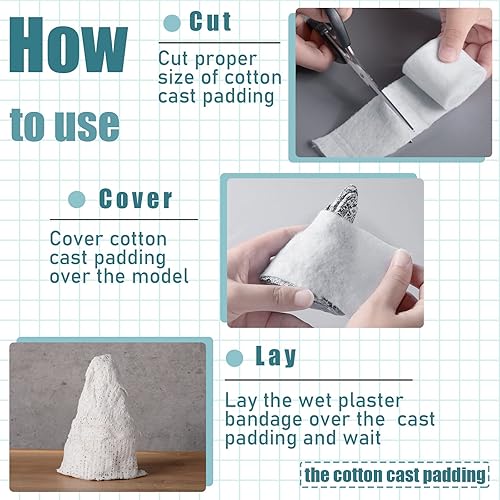 How
to use

Cut

Cut proper size of cotton cast padding

Cover

Cover cotton cast padding over the model

Lay

Lay the wet plaster bandage over the  cast padding and wait

the cotton cast padding