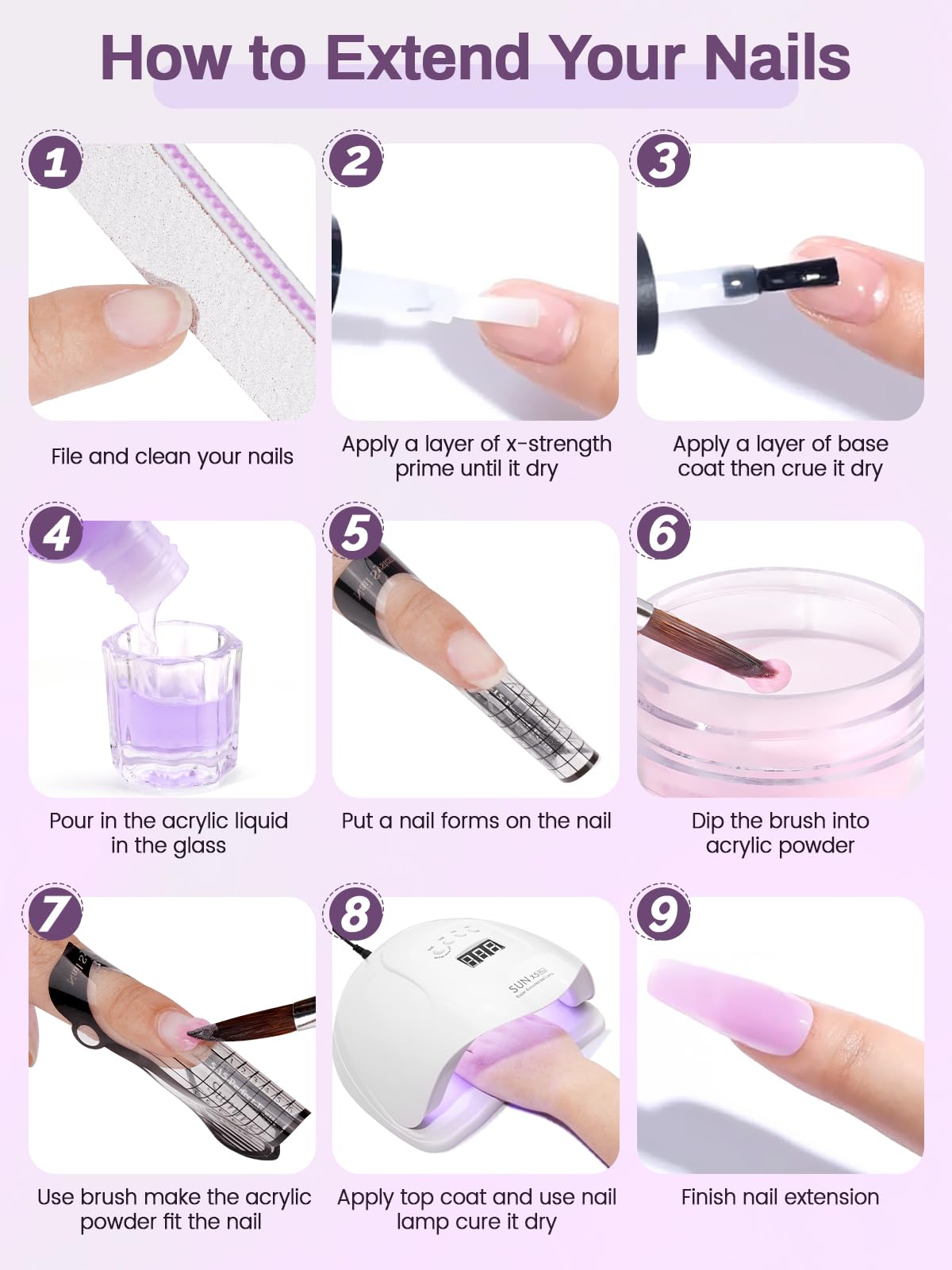 How to Extend Your Nails

1
File and clean your nails

2
Apply a layer of x-strength prime until it dry

3
Apply a layer of base coat then crue it dry

4
Pour in the acrylic liquid in the glass

5
Put a nail forms on the nail

6
Dip the brush into acrylic powder

7
Use brush make the acrylic powder fit the nail

8
SUN X5
Apply top coat and use nail lamp cure it dry

9
Finish nail extension