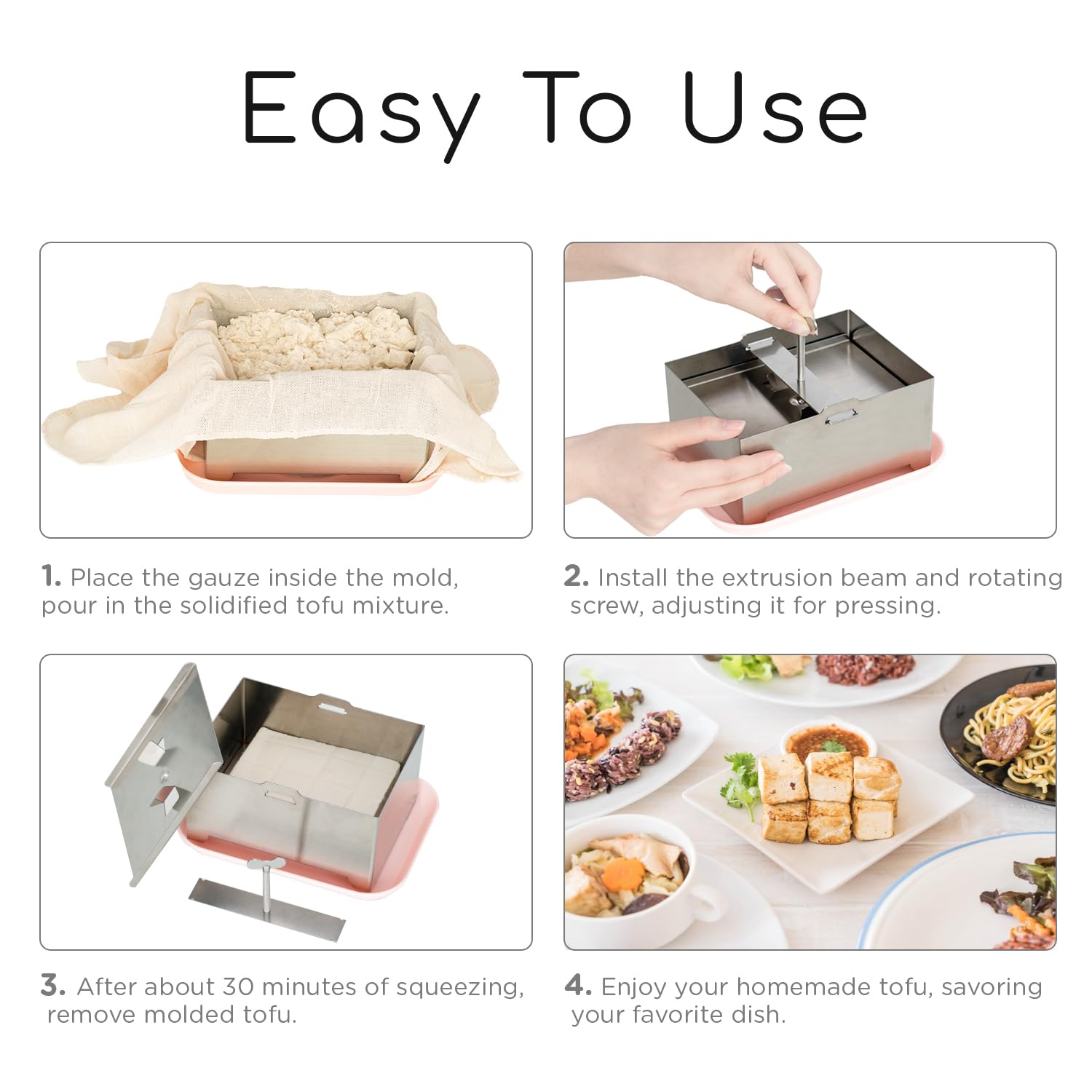 Easy To Use

1. Place the gauze inside the mold, pour in the solidified tofu mixture.

2. Install the extrusion beam and rotating screw, adjusting it for pressing.

3. After about 30 minutes of squeezing, remove molded tofu.

4. Enjoy your homemade tofu, savoring your favorite dish.