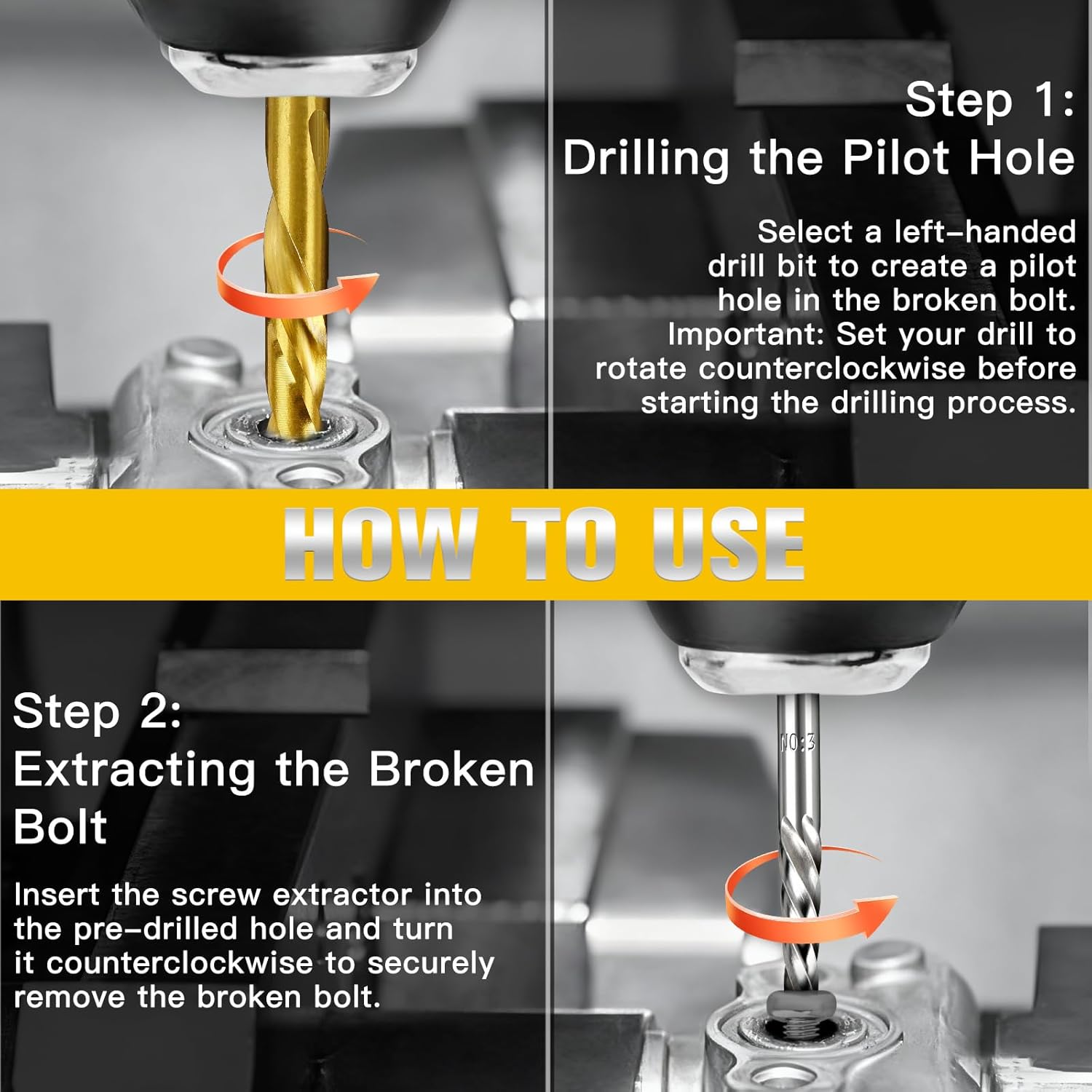 Step 1:
Drilling the Pilot Hole

Select a left-handed drill bit to create a pilot hole in the broken bolt. Important: Set your drill to rotate counterclockwise before starting the drilling process.

HOW TO USE

Step 2:
Extracting the Broken Bolt

Insert the screw extractor into the pre-drilled hole and turn it counterclockwise to securely remove the broken bolt.

NO:3