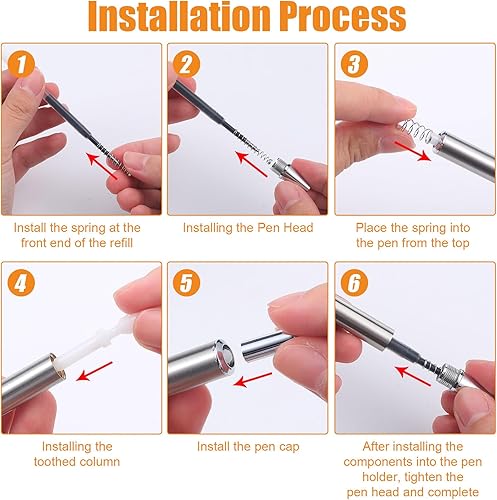 Installation Process

1

Install the spring at the front end of the refill

2

Installing the Pen Head

3

Place the spring into the pen from the top

4

Installing the toothed column

5

Install the pen cap

6

After installing the components into the pen holder, tighten the pen head and complete