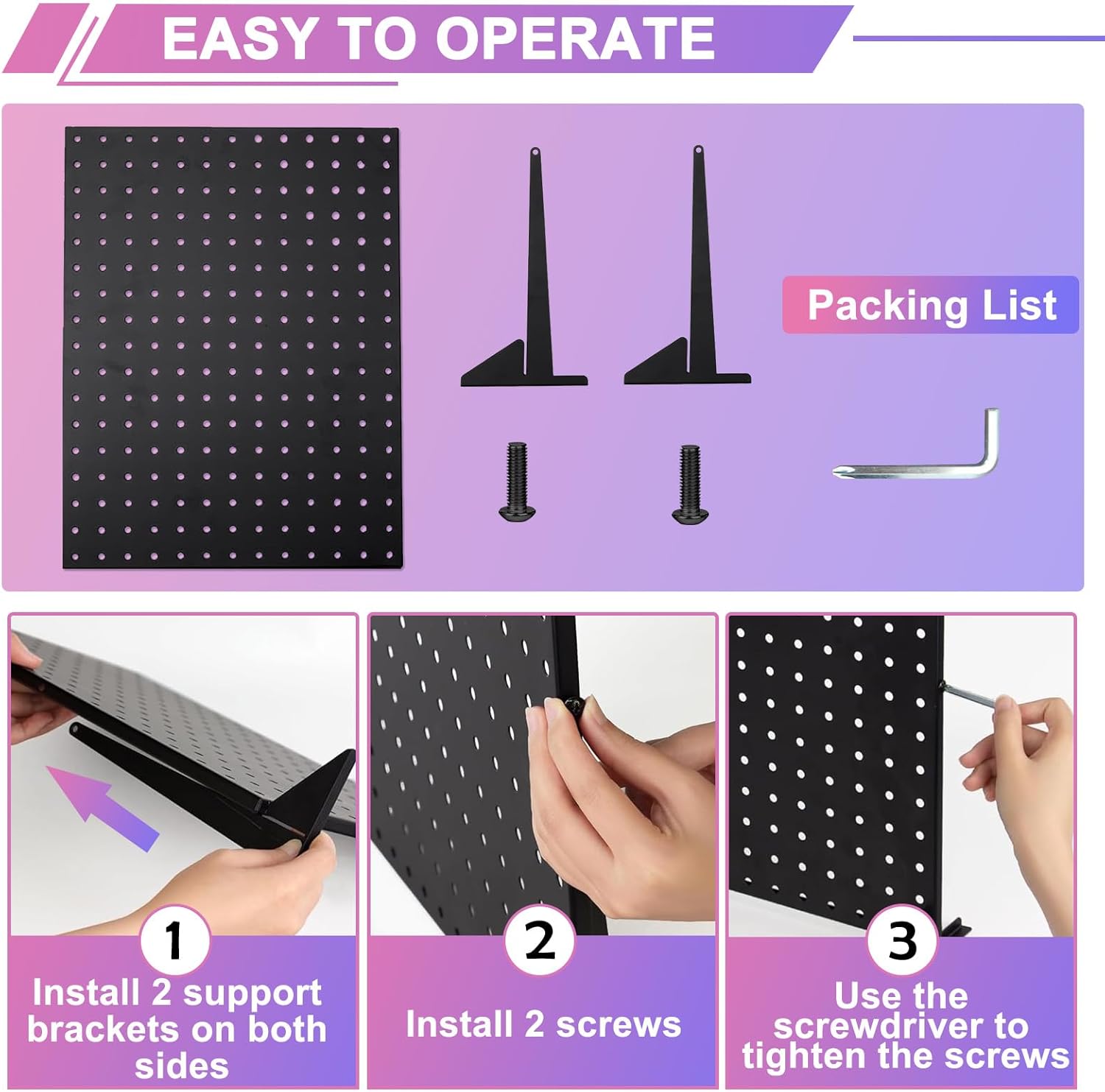 EASY TO OPERATE

Packing List

1
Install 2 support brackets on both sides

2
Install 2 screws

3
Use the screwdriver to tighten the screws