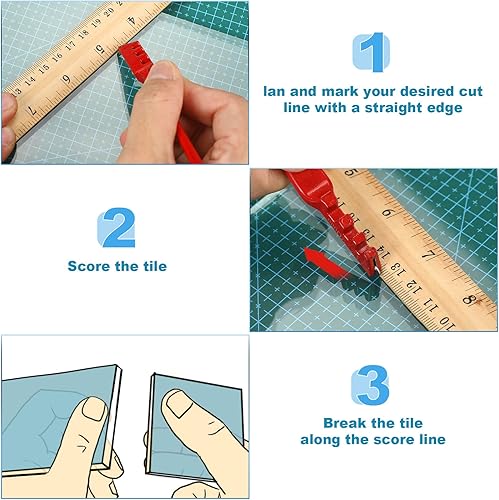 1

lan and mark your desired cut line with a straight edge

2

Score the tile

3

Break the tile along the score line