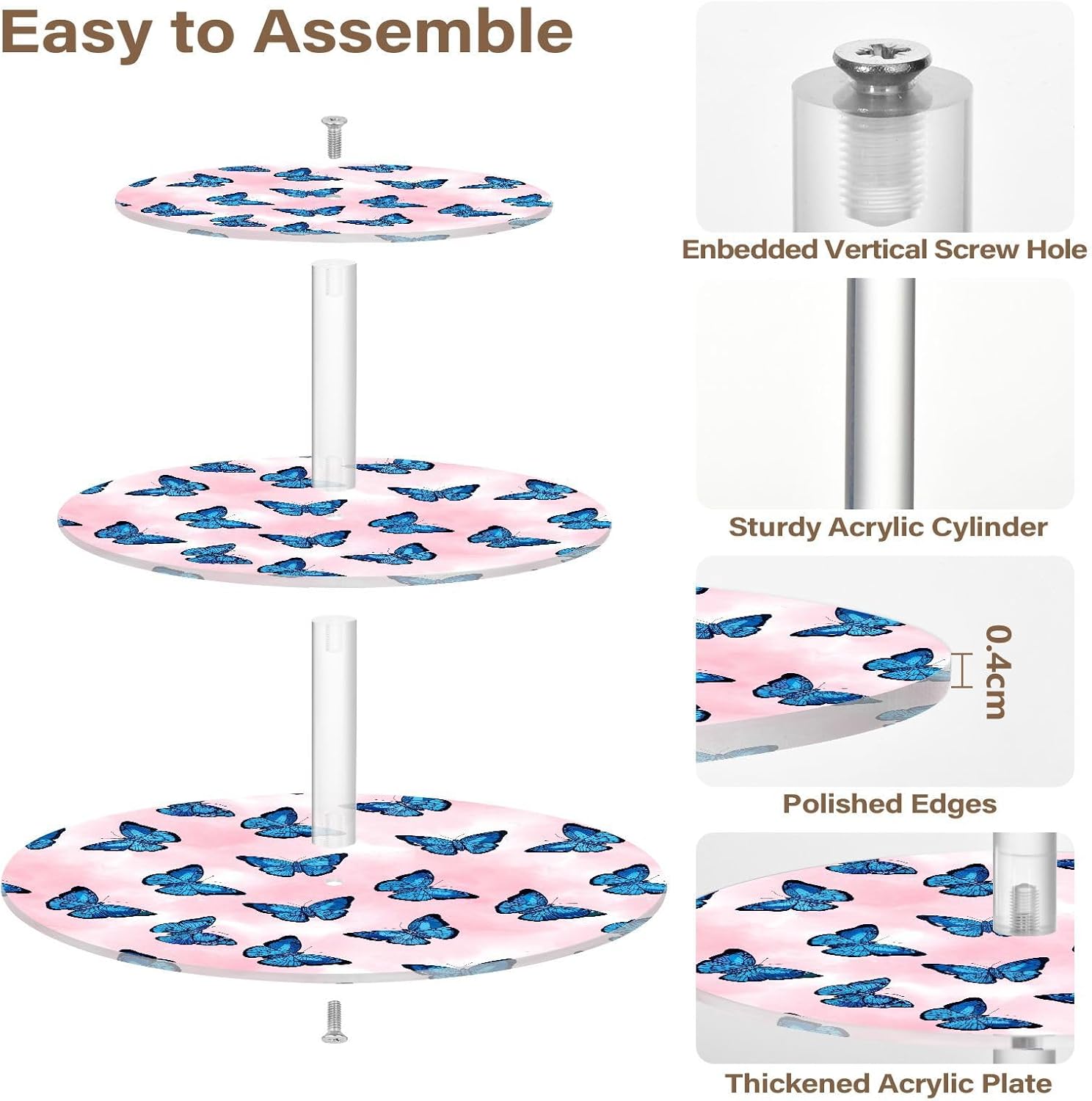 Easy to Assemble

Enbedded Vertical Screw Hole

Sturdy Acrylic Cylinder

0.4cm

Polished Edges

Thickened Acrylic Plate