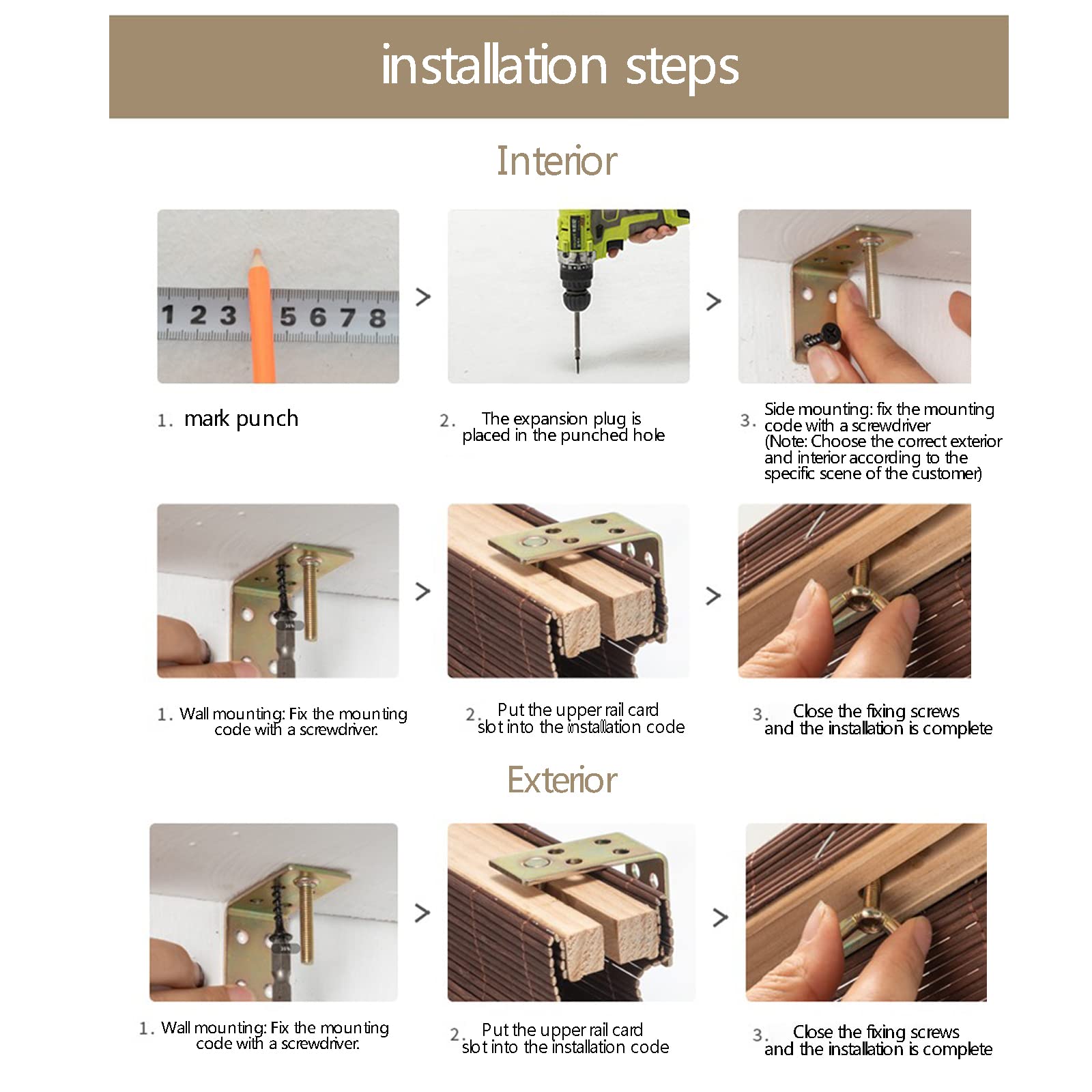 installation steps

Interior

1 2 3 5 6 7 8

>

>

1. mark punch

2. The expansion plug is placed in the punched hole

3. Side mounting: fix the mounting code with a screwdriver (Note: Choose the correct exterior and interior according to the specific scene of the customer)

>

>

1. Wall mounting: Fix the mounting code with a screwdriver.

2. Put the upper rail card slot into the installation code

3. Close the fixing screws and the installation is complete

Exterior

>

>

1. Wall mounting: Fix the mounting code with a screwdriver.

2. Put the upper rail card slot into the installation code

3. Close the fixing screws and the installation is complete