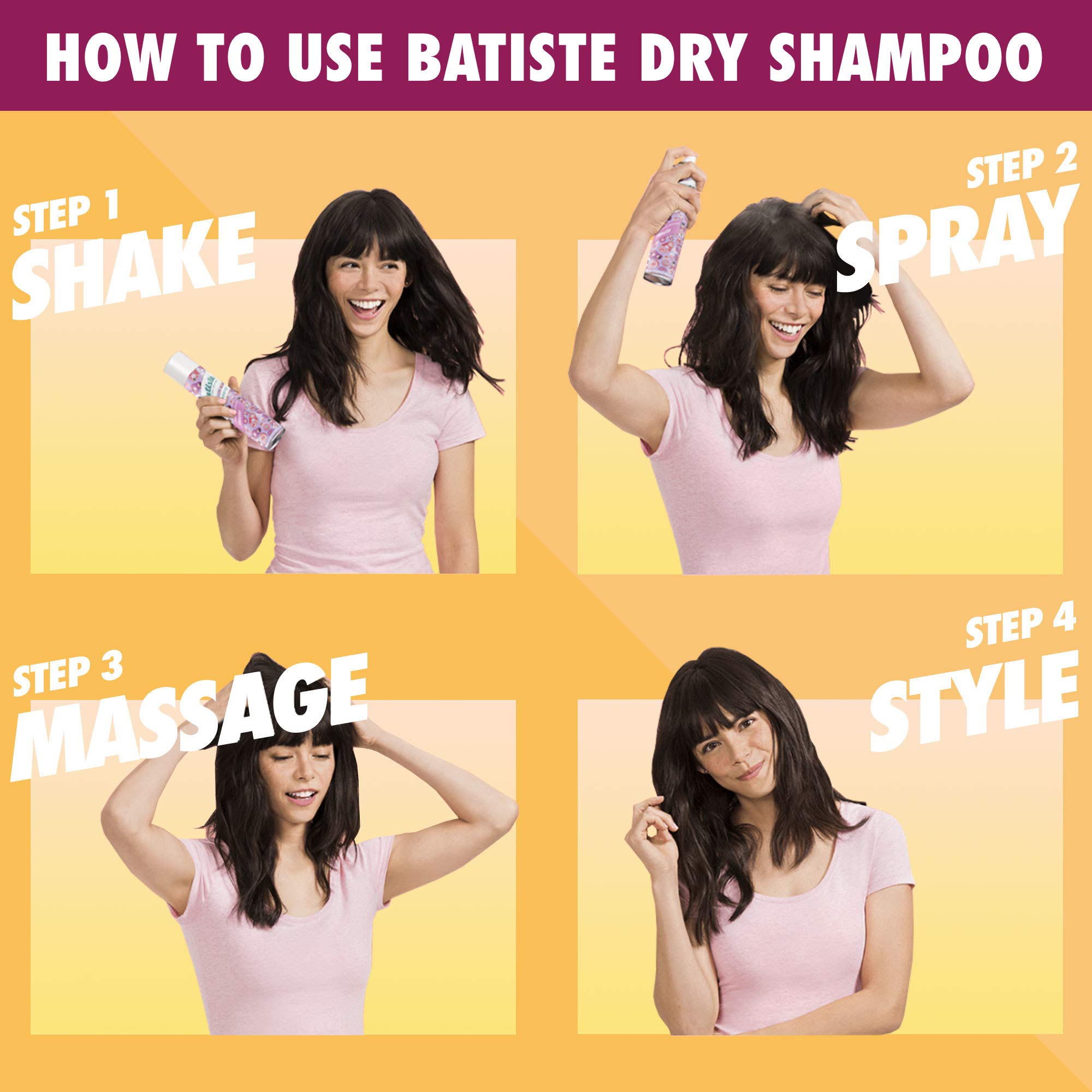 HOW TO USE BATISTE DRY SHAMPOO

STEP 1
SHAKE

STEP 2
SPRAY

STEP 3
MASSAGE

STEP 4
STYLE