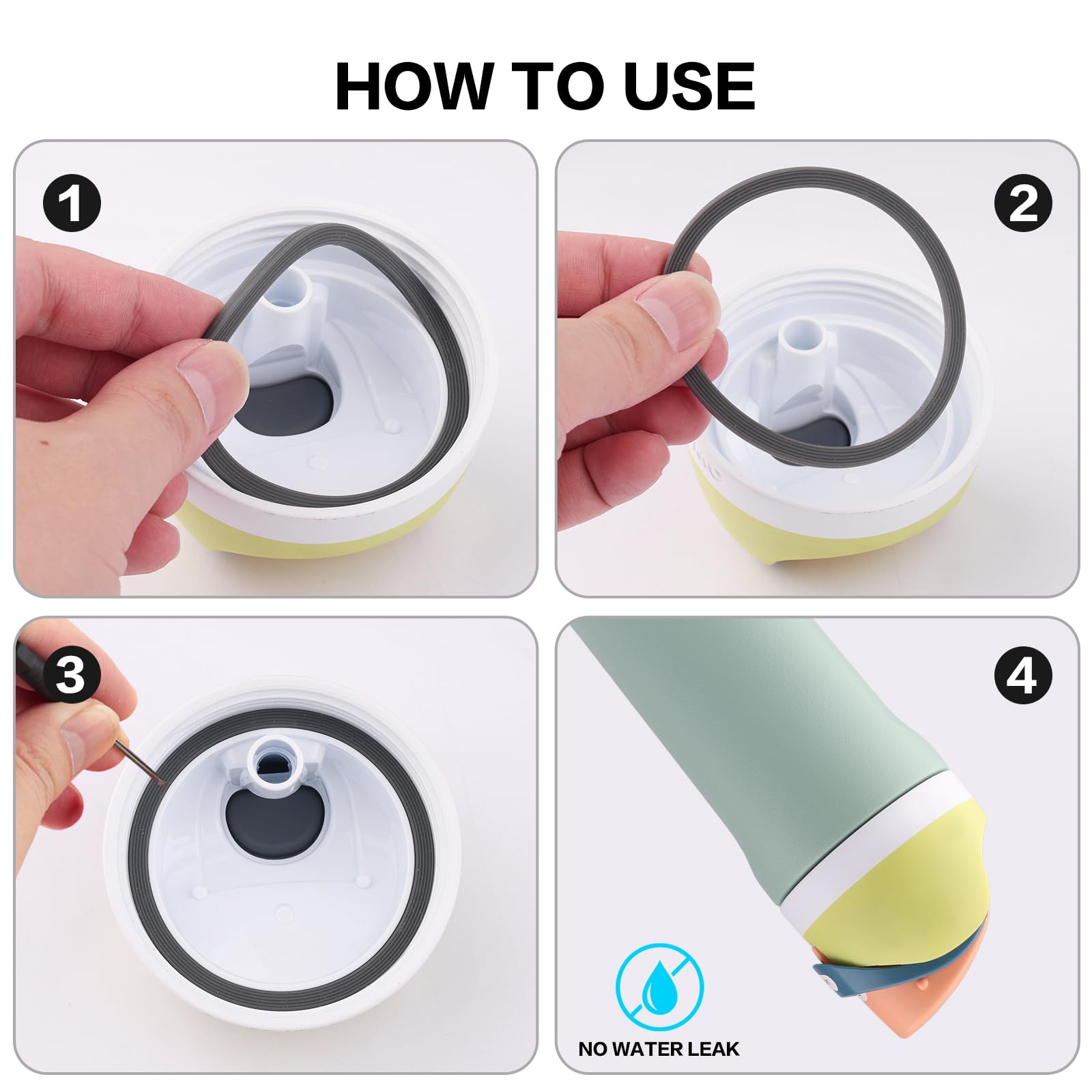 HOW TO USE

1

2

3

4

NO WATER LEAK