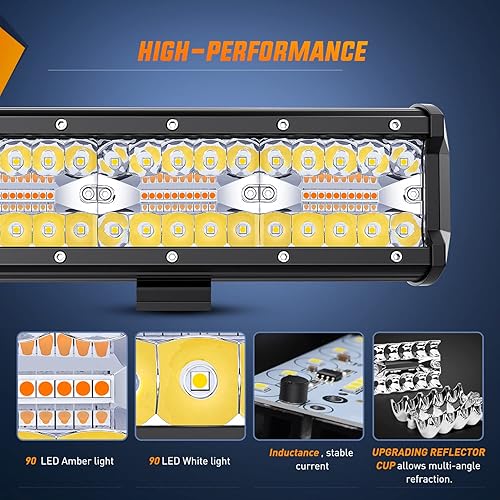 HIGH-PERFORMANCE

90 LED Amber light

90 LED White light

Inductance , stable current

UPGRADING REFLECTOR CUP allows multi-angle refraction.