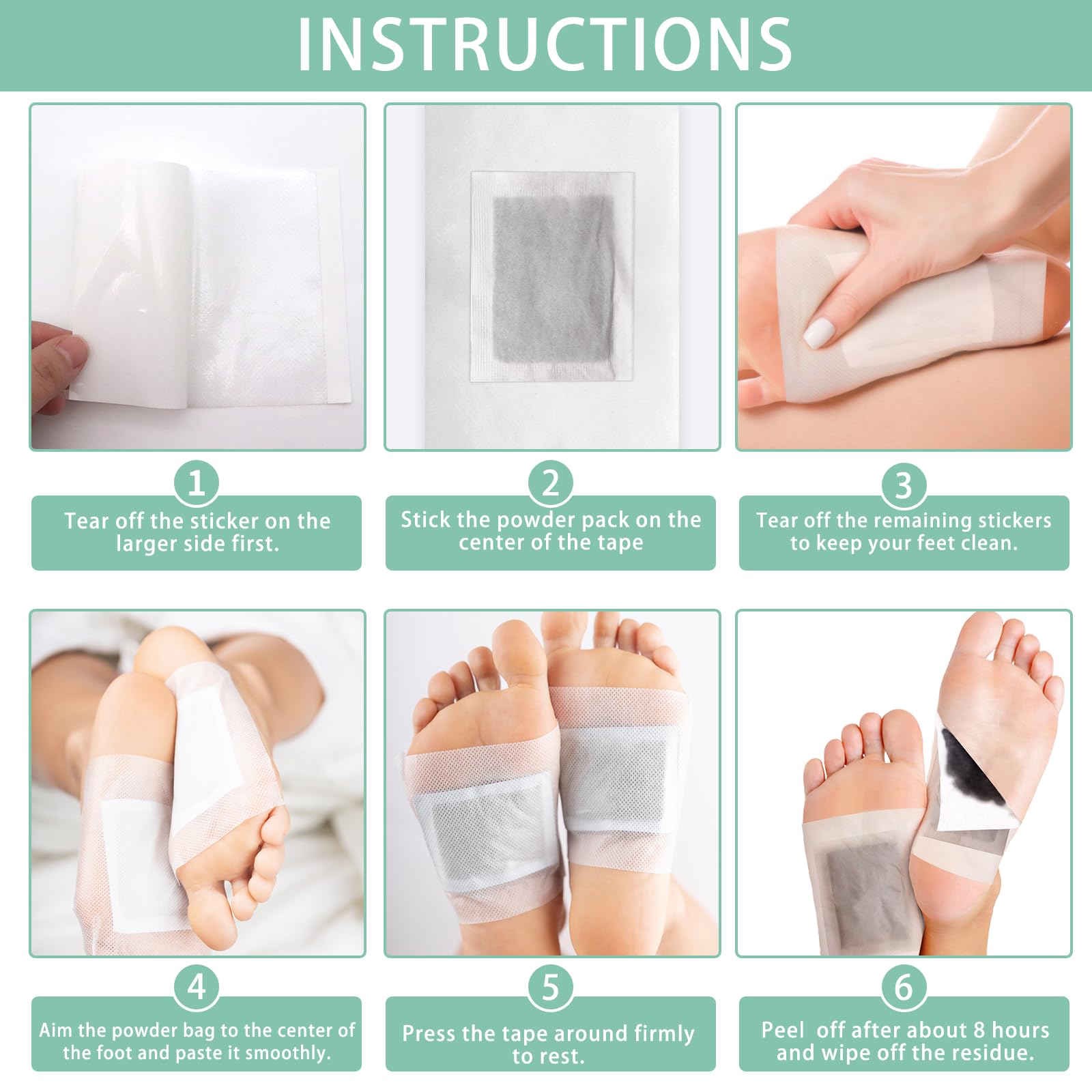 INSTRUCTIONS

1
Tear off the sticker on the larger side first.

2
Stick the powder pack on the center of the tape

3
Tear off the remaining stickers to keep your feet clean.

4
Aim the powder bag to the center of the foot and paste it smoothly.

5
Press the tape around firmly to rest.

6
Peel off after about 8 hours and wipe off the residue.