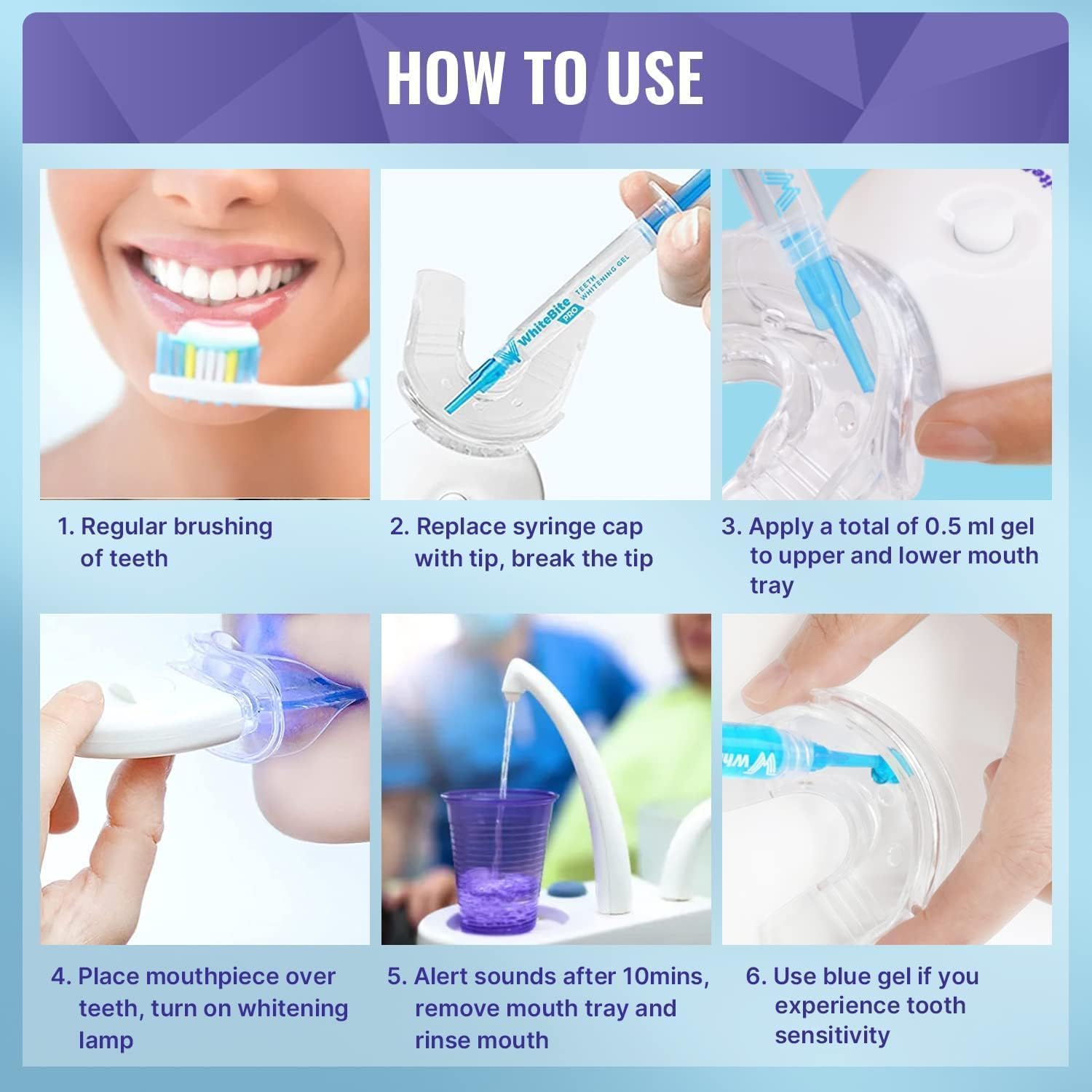 HOW TO USE

WhiteBite PRO TEETH WHITENING GEL

1. Regular brushing of teeth

2. Replace syringe cap with tip, break the tip

3. Apply a total of 0.5 ml gel to upper and lower mouth tray

4. Place mouthpiece over teeth, turn on whitening lamp

5. Alert sounds after 10mins, remove mouth tray and rinse mouth

6. Use blue gel if you experience tooth sensitivity