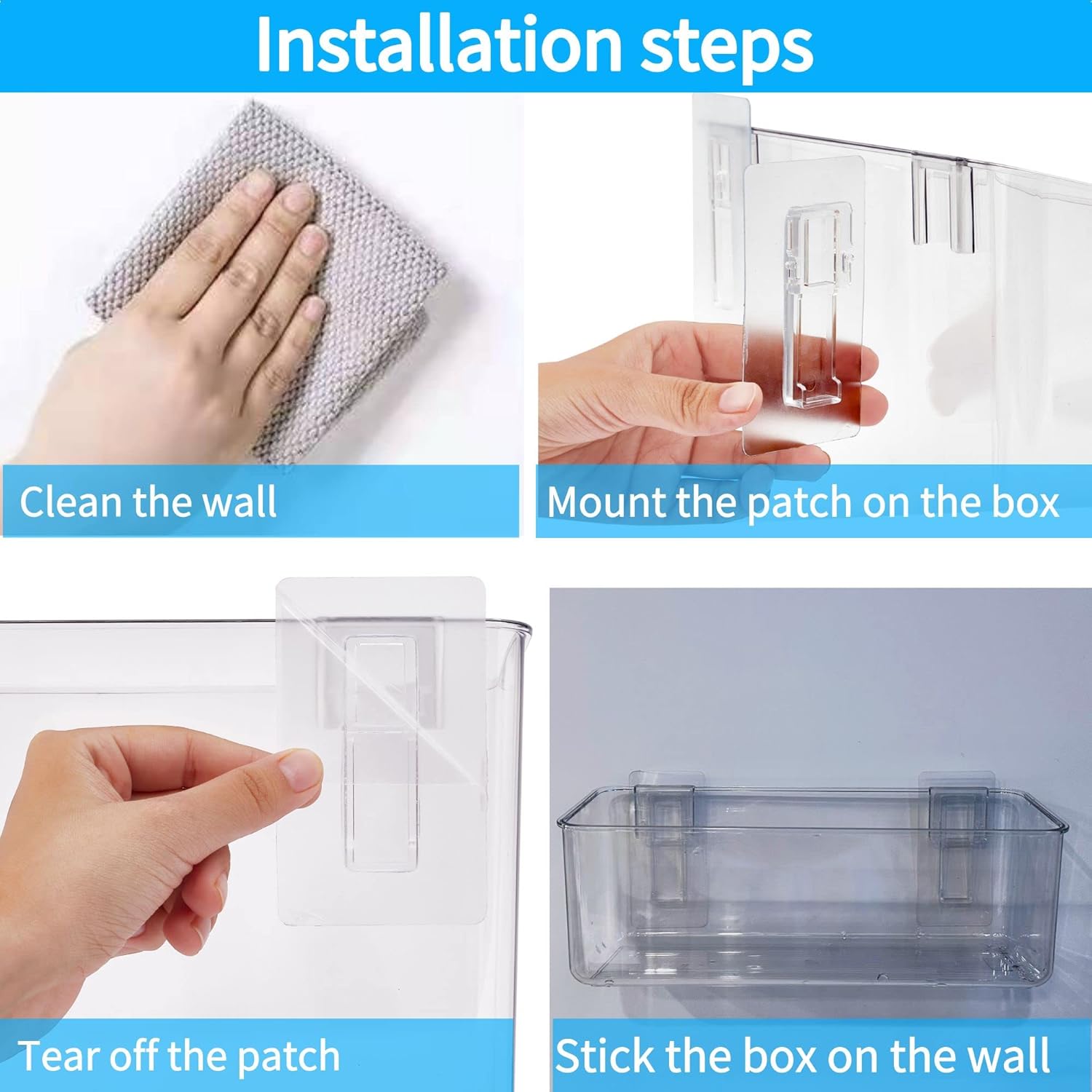 Installation steps

Clean the wall

Mount the patch on the box

Tear off the patch

Stick the box on the wall