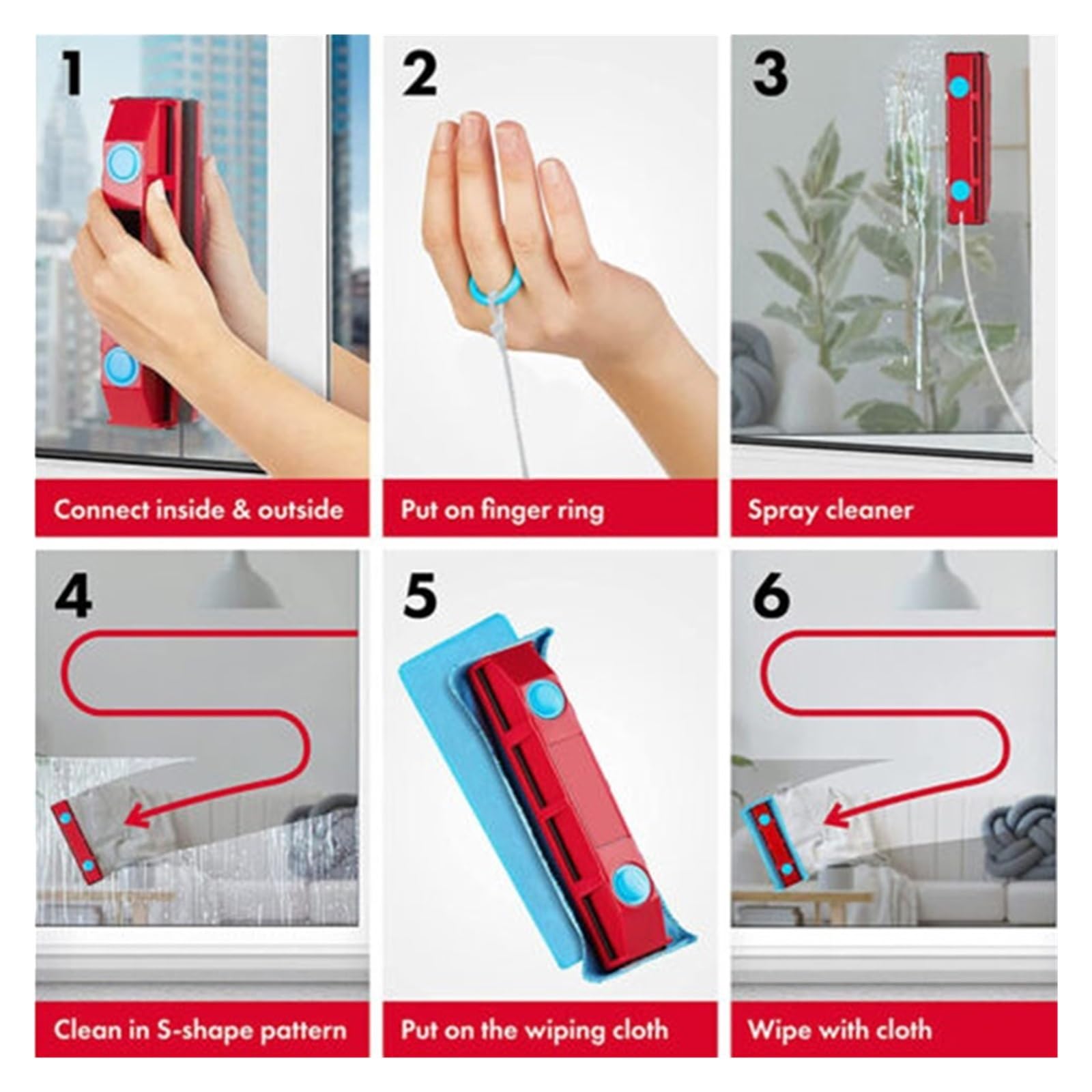 1

Connect inside & outside

2

Put on finger ring

3

Spray cleaner

4

Clean in S-shape pattern

5

Put on the wiping cloth

6

Wipe with cloth