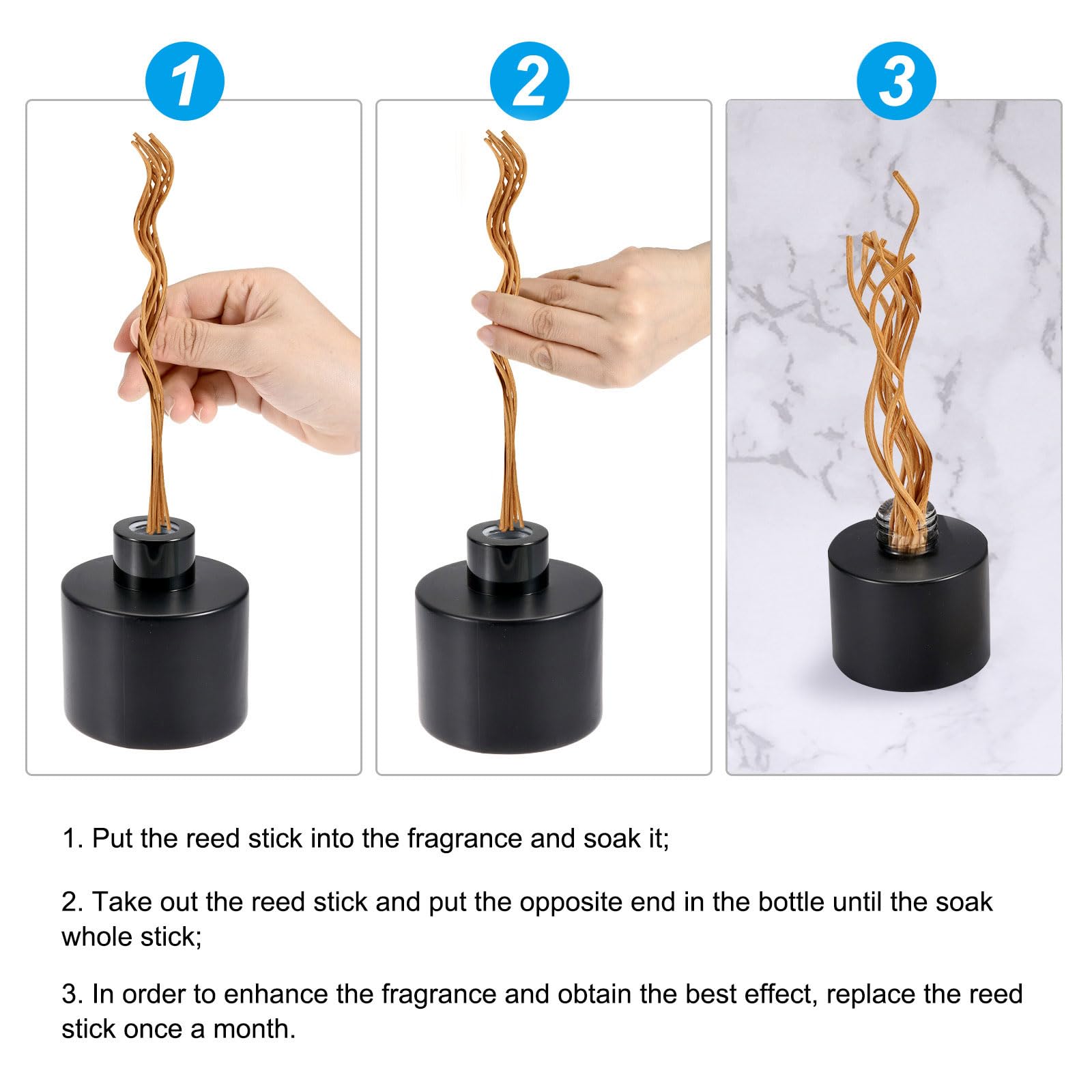 1

2

3

1. Put the reed stick into the fragrance and soak it;

2. Take out the reed stick and put the opposite end in the bottle until the soak whole stick;

3. In order to enhance the fragrance and obtain the best effect, replace the reed stick once a month.