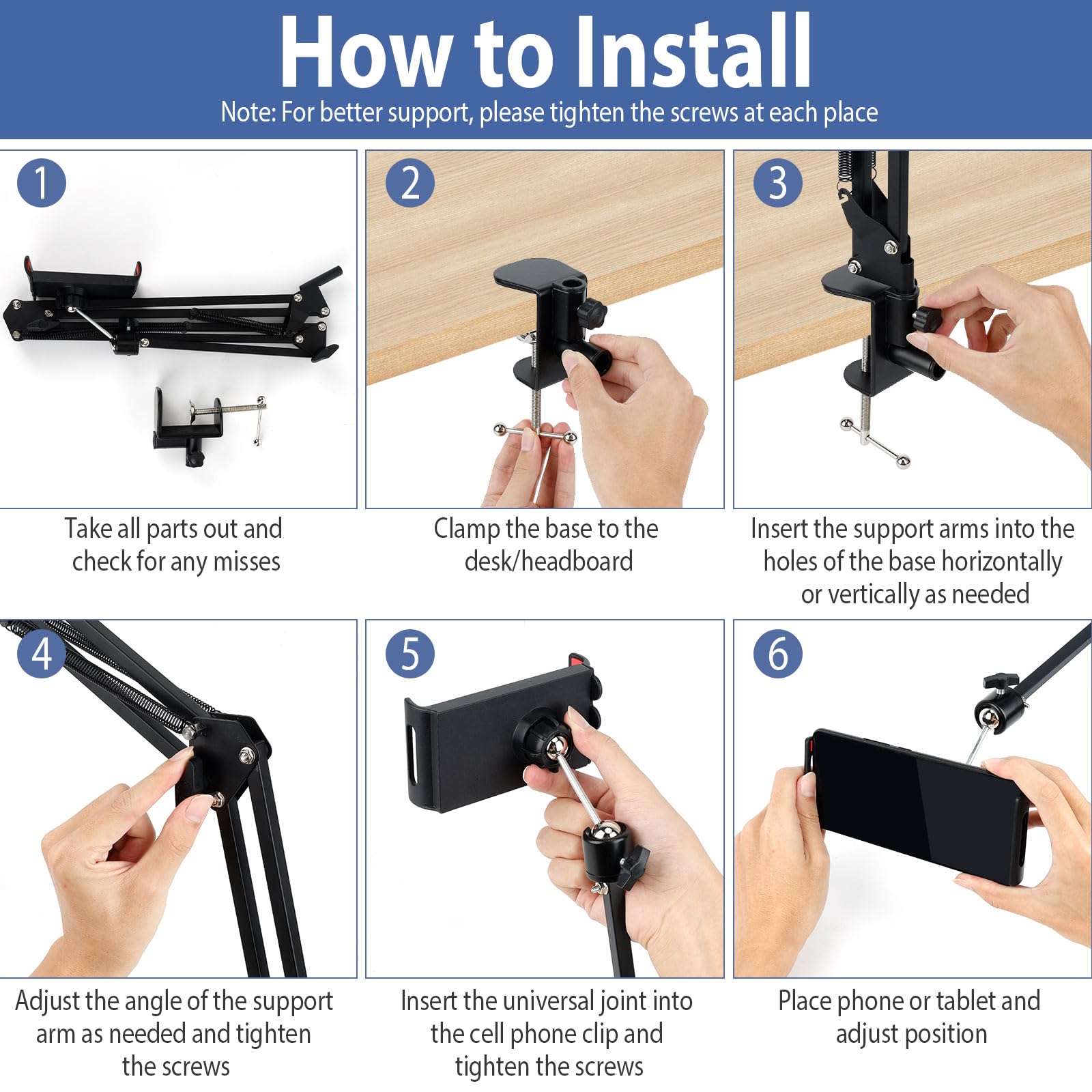 How to Install

Note: For better support, please tighten the screws at each place

1

Take all parts out and check for any misses

2

Clamp the base to the desk/headboard

3

Insert the support arms into the holes of the base horizontally or vertically as needed

4

Adjust the angle of the support arm as needed and tighten the screws

5

Insert the universal joint into the cell phone clip and tighten the screws

6

Place phone or tablet and adjust position