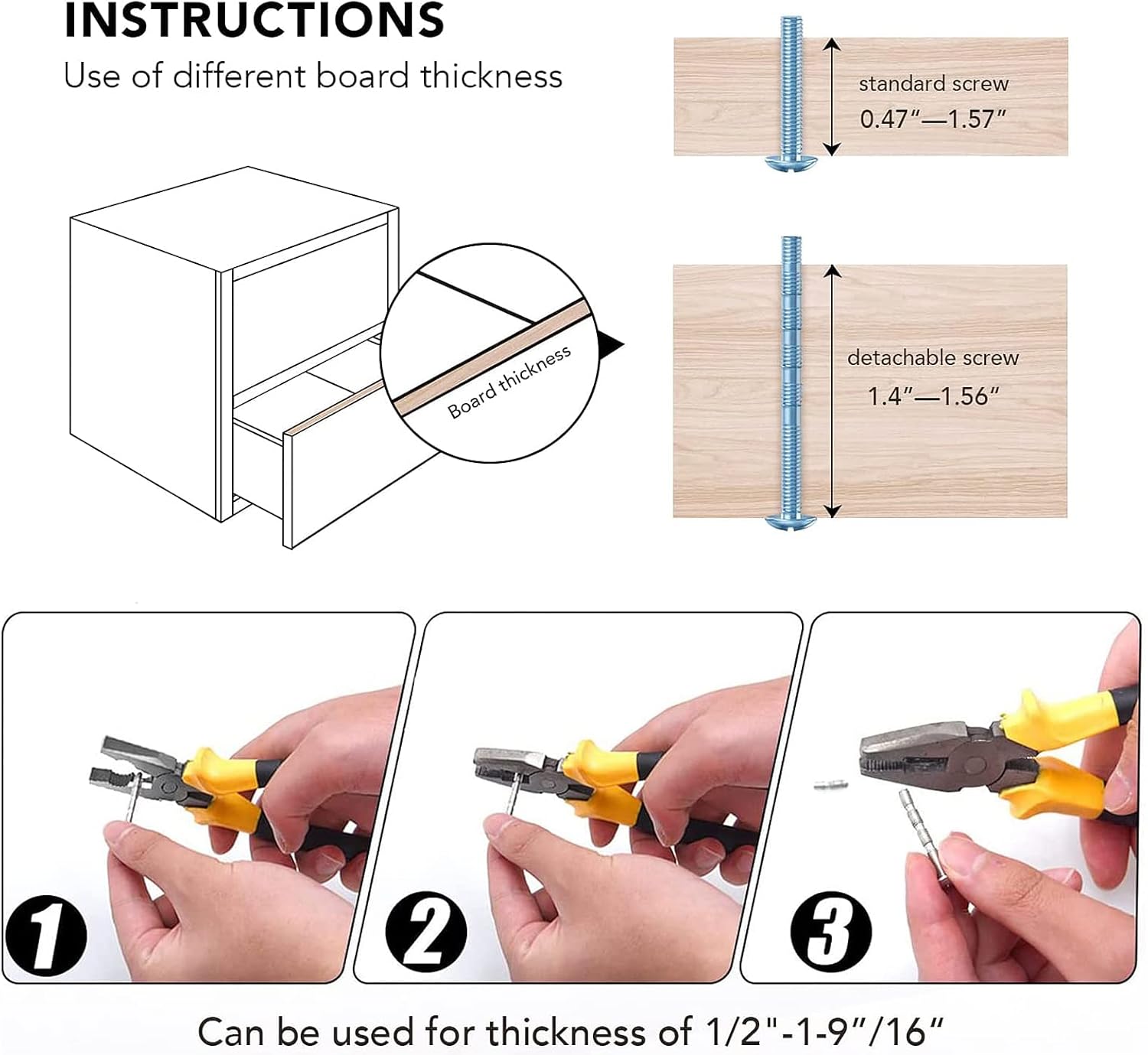 INSTRUCTIONS
Use of different board thickness

standard screw
0.47″—1.57″

Board thickness

detachable screw
1.4″—1.56″

1

2

3

Can be used for thickness of 1/2"-1-9″/16″