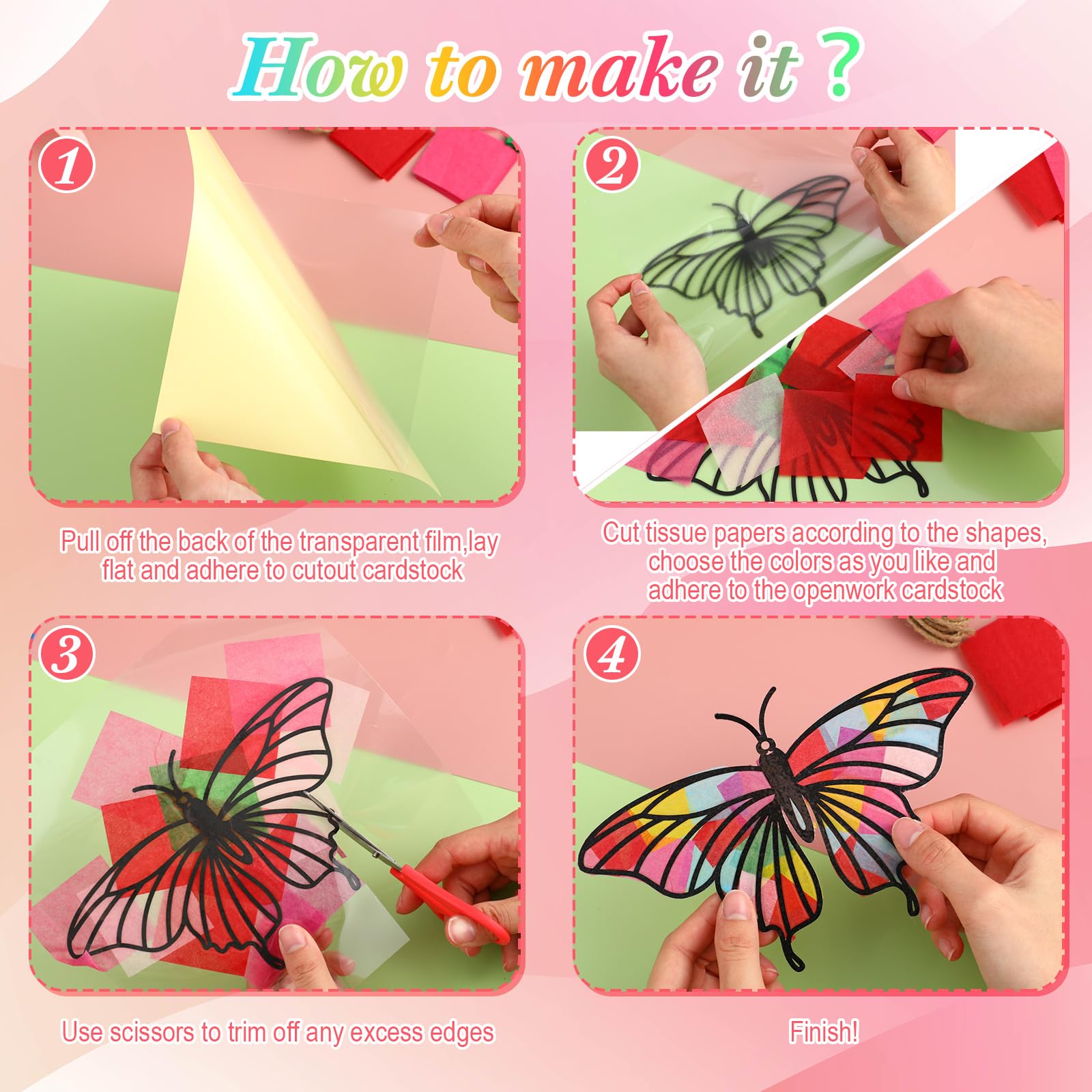 How to make it ?

1

Pull off the back of the transparent film,lay flat and adhere to cutout cardstock

2

Cut tissue papers according to the shapes, choose the colors as you like and adhere to the openwork cardstock

3

Use scissors to trim off any excess edges

4

Finish!