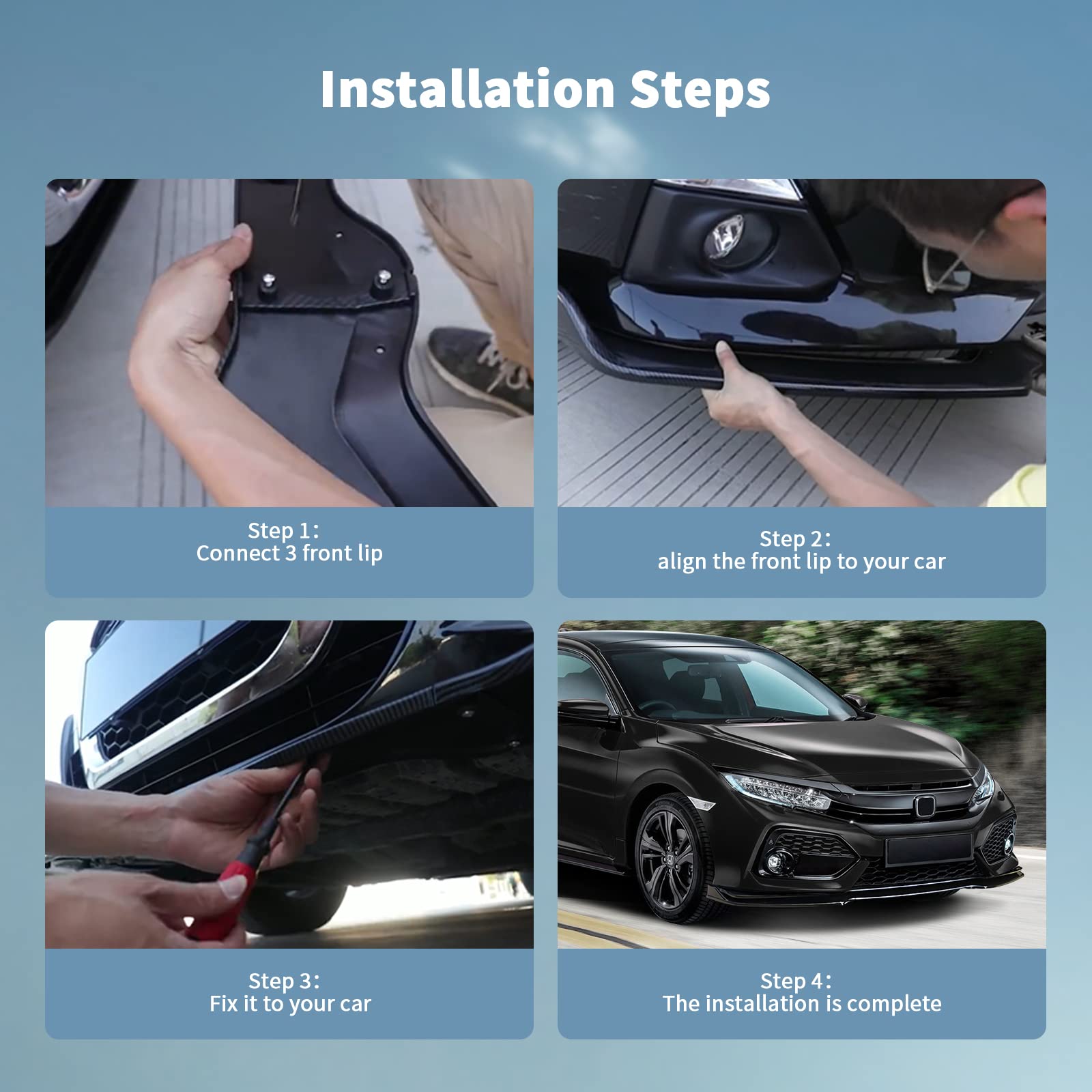 Installation Steps

Step 1:
Connect 3 front lip

Step 2:
align the front lip to your car

Step 3:
Fix it to your car

Step 4:
The installation is complete