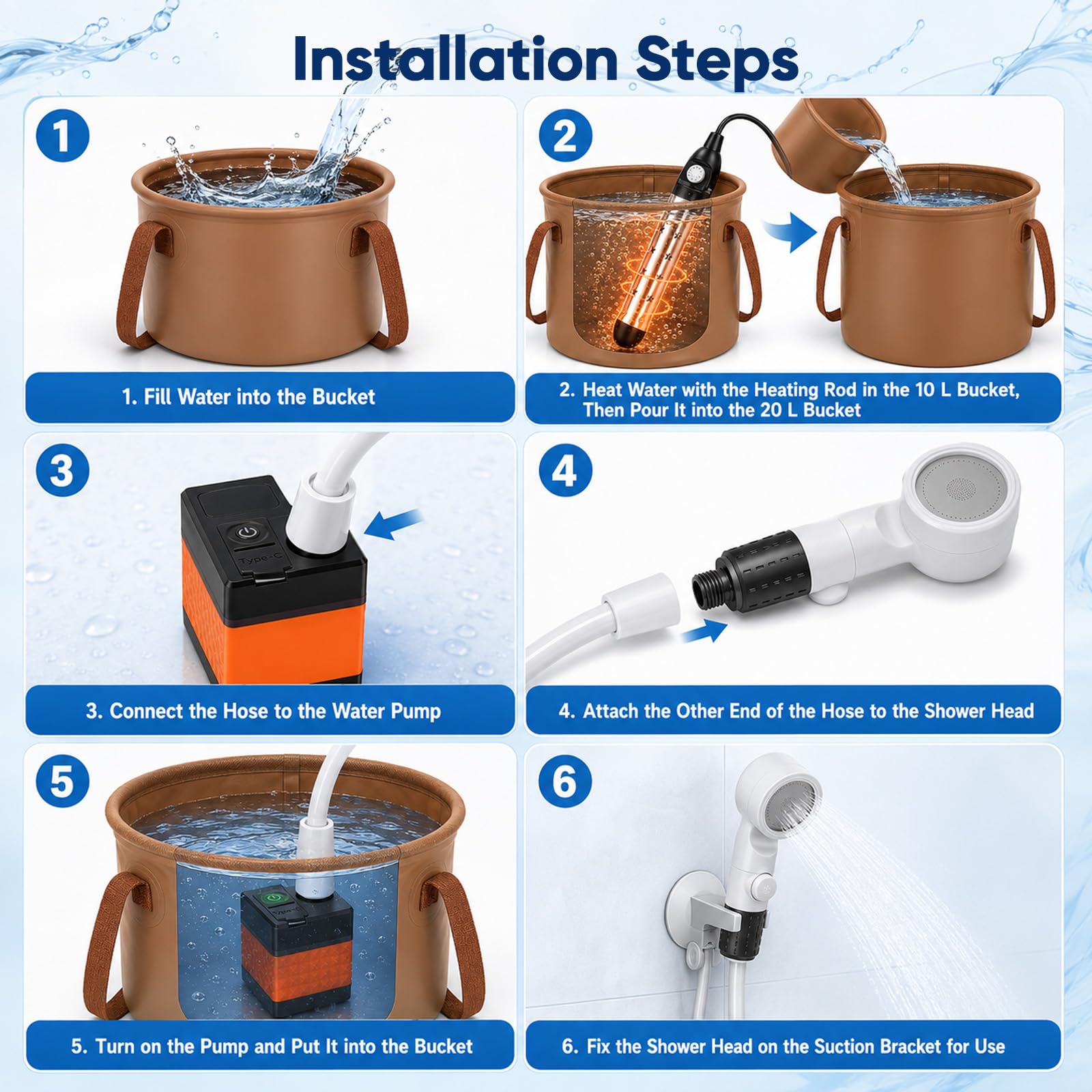 Installation Steps

1

1. Fill Water into the Bucket

2

2. Heat Water with the Heating Rod in the 10 L Bucket, Then Pour It into the 20 L Bucket

3

Type-C

3. Connect the Hose to the Water Pump

4

4. Attach the Other End of the Hose to the Shower Head

5

5. Turn on the Pump and Put It into the Bucket

6

6. Fix the Shower Head on the Suction Bracket for Use