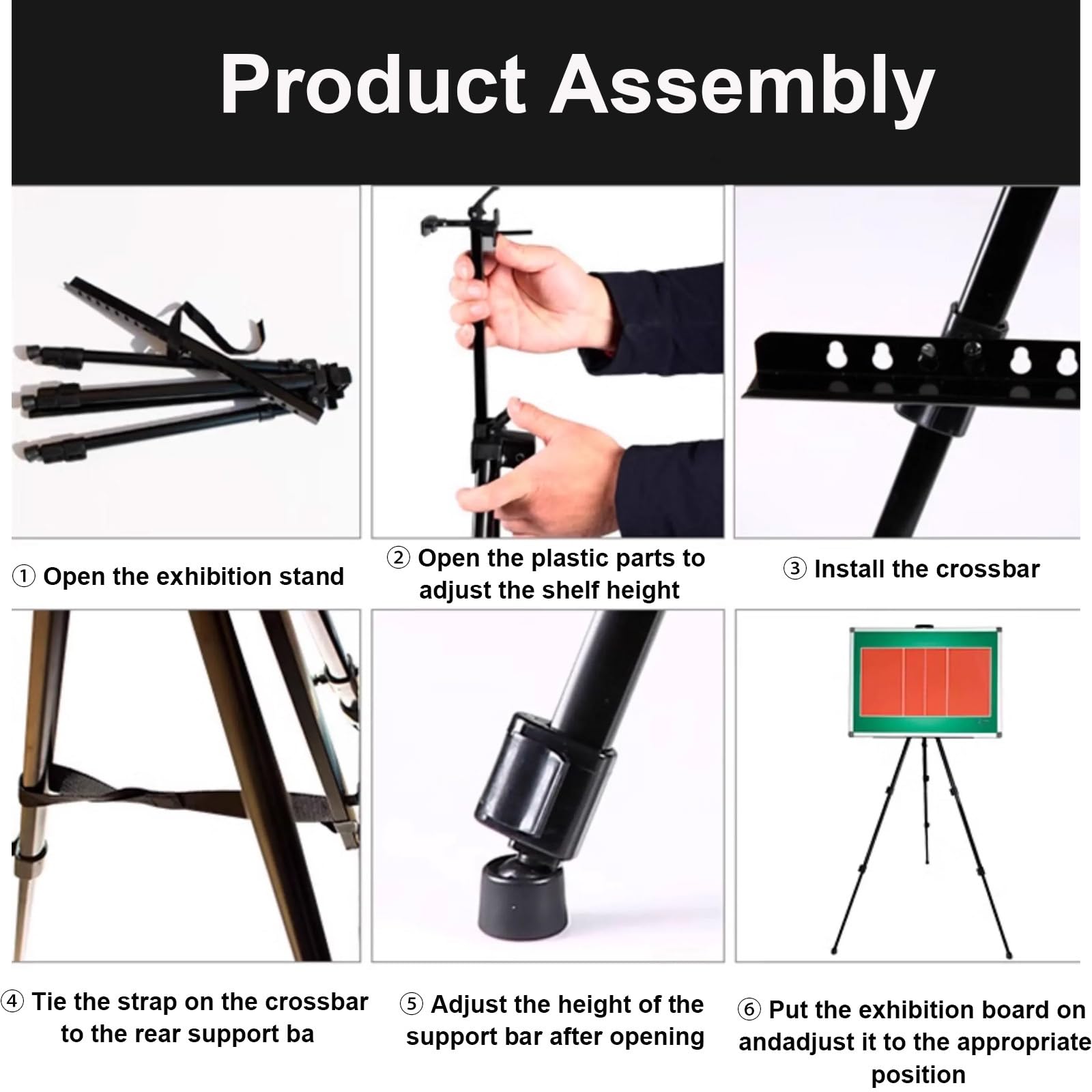 Product Assembly

① Open the exhibition stand

② Open the plastic parts to adjust the shelf height

③ Install the crossbar

④ Tie the strap on the crossbar to the rear support ba

⑤ Adjust the height of the support bar after opening

⑥ Put the exhibition board on andadjust it to the appropriate position