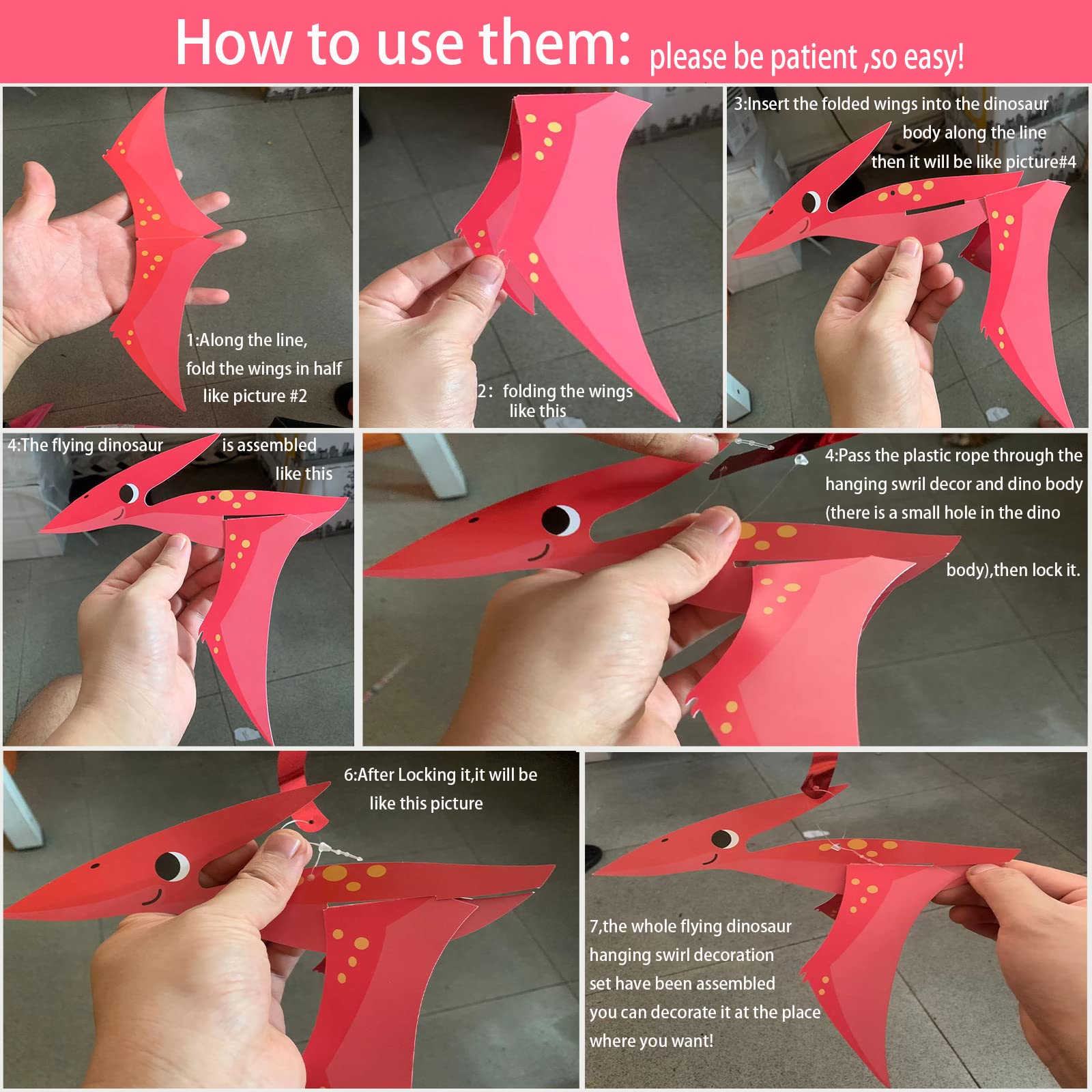 How to use them: please be patient ,so easy!

1:Along the line, fold the wings in half like picture #2

2: folding the wings like this

3:Insert the folded wings into the dinosaur body along the line then it will be like picture#4

4:The flying dinosaur is assembled like this

4:Pass the plastic rope through the hanging swril decor and dino body (there is a small hole in the dino body),then lock it.

6:After Locking it,it will be like this picture

7,the whole flying dinosaur hanging swirl decoration set have been assembled you can decorate it at the place where you want!