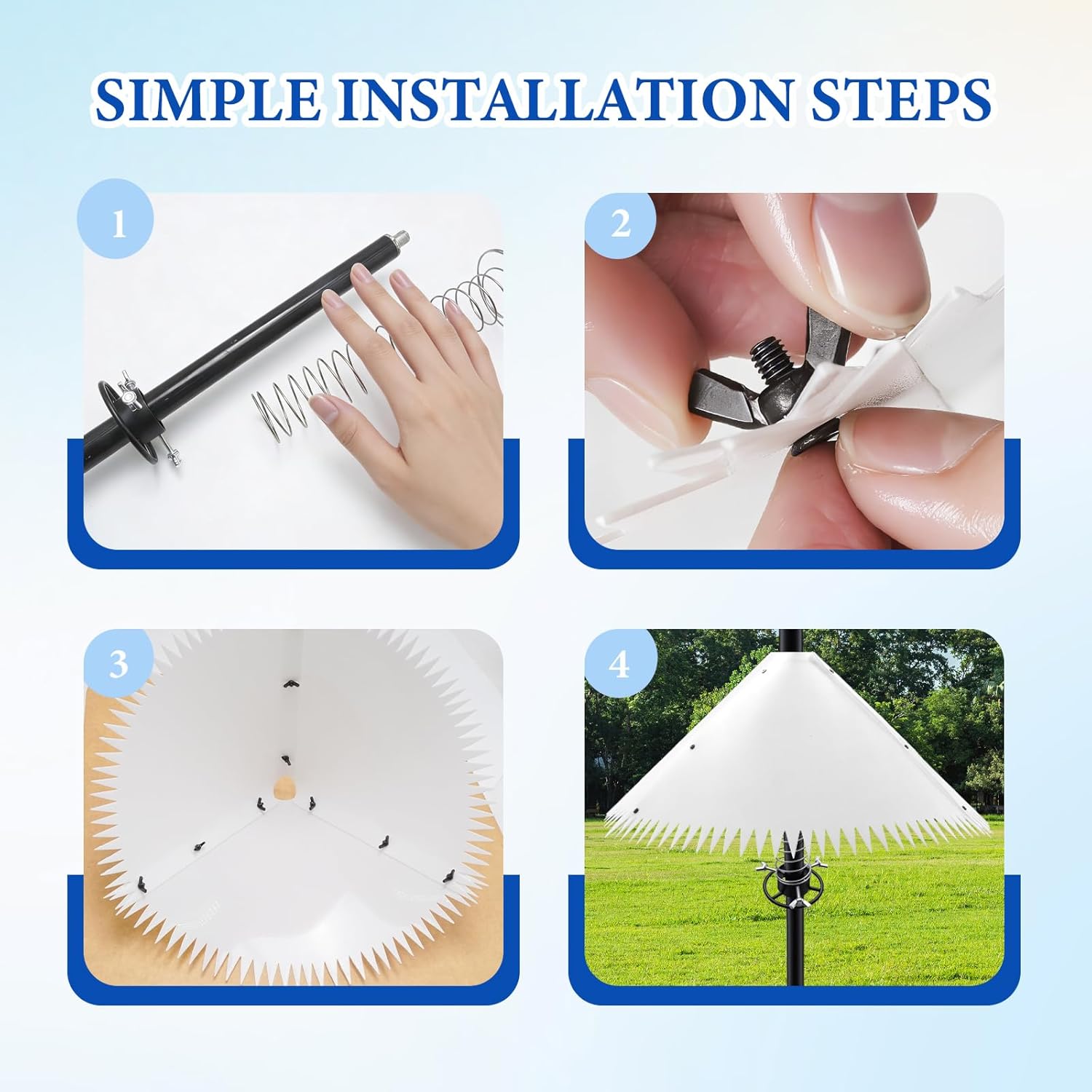 SIMPLE INSTALLATION STEPS

1

2

3

4