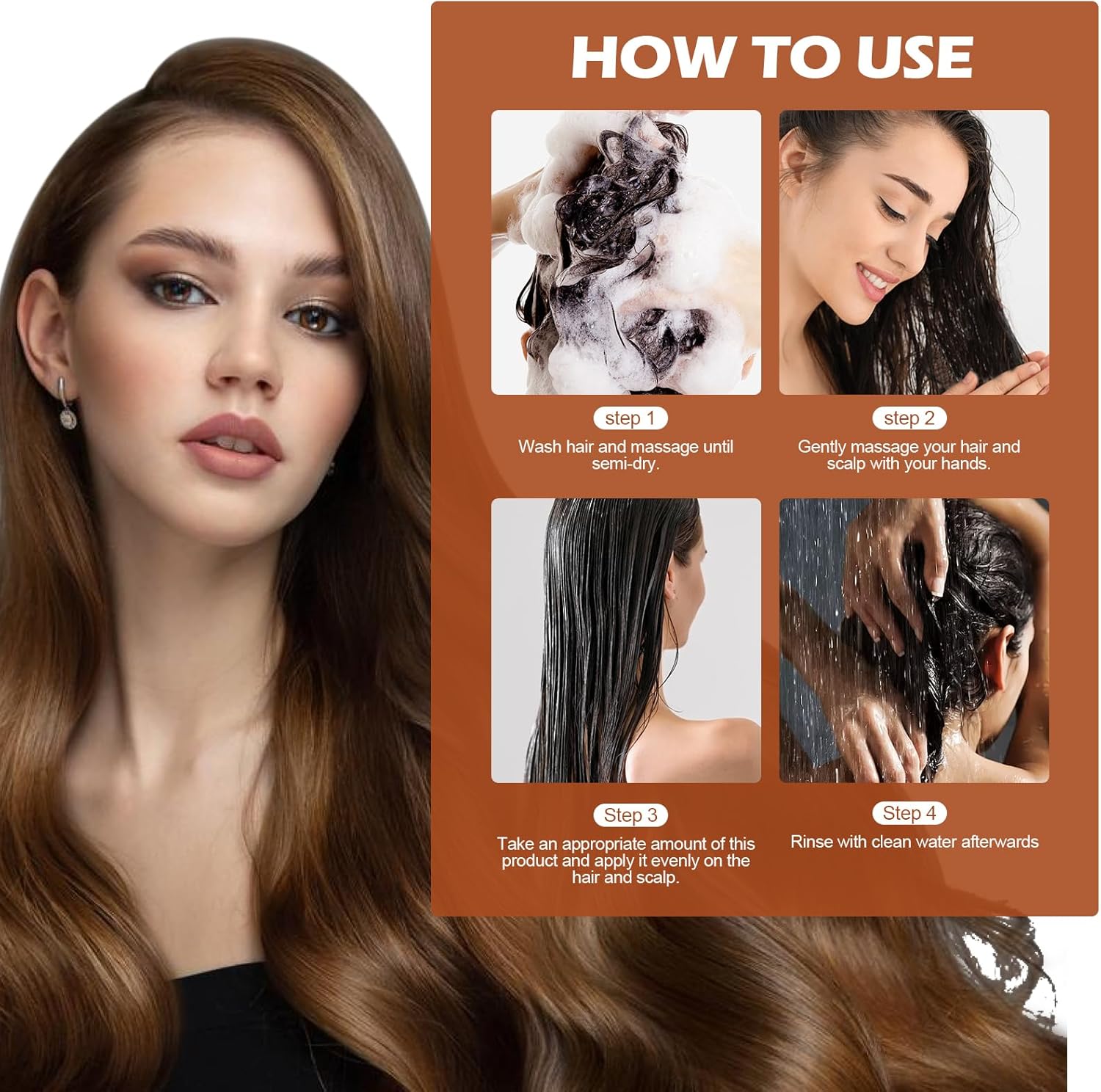 HOW TO USE

step 1

Wash hair and massage until semi-dry.

step 2

Gently massage your hair and scalp with your hands.

Step 3

Take an appropriate amount of this product and apply it evenly on the hair and scalp.

Step 4

Rinse with clean water afterwards