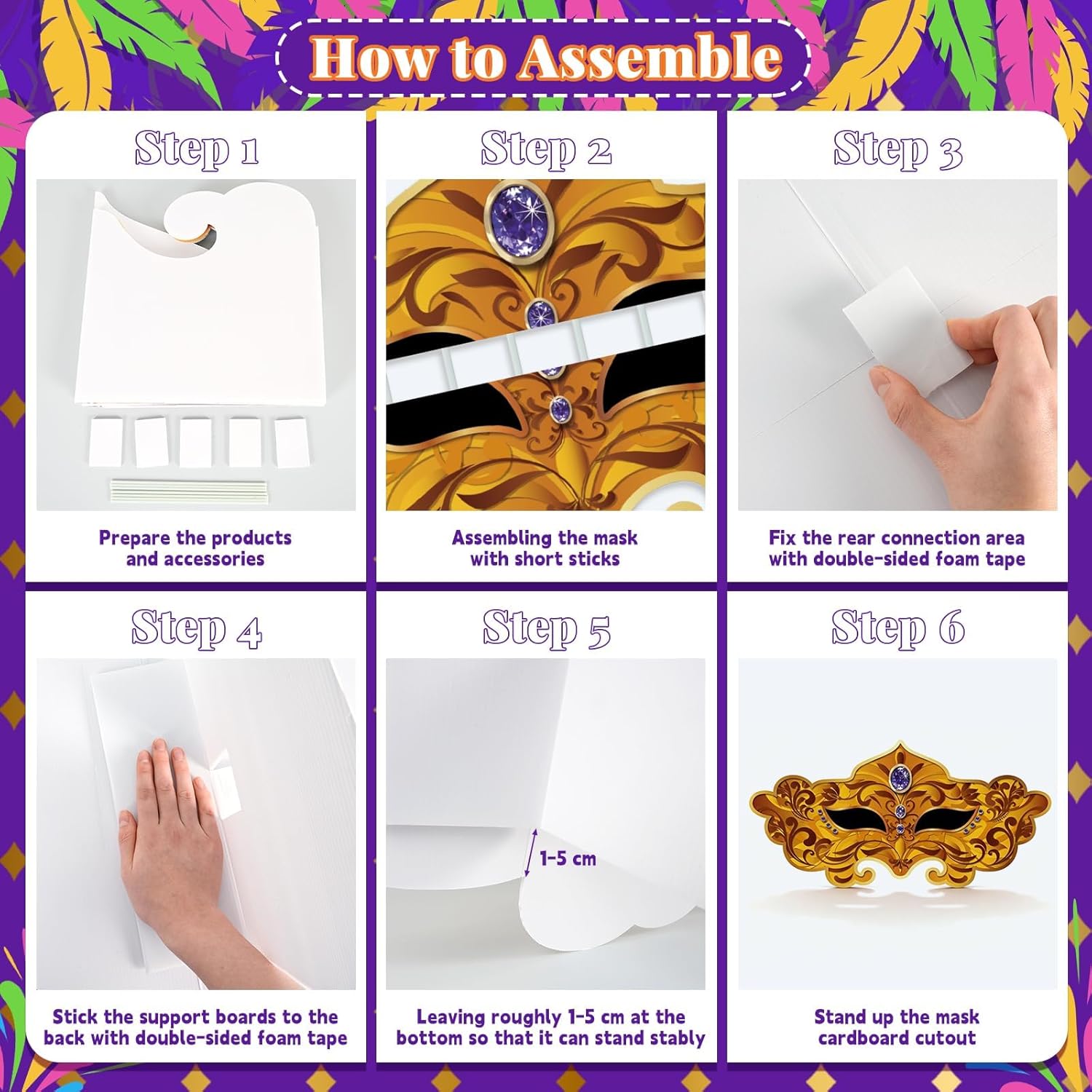 How to Assemble

Step 1

Prepare the products and accessories

Step 2

Assembling the mask with short sticks

Step 3

Fix the rear connection area with double-sided foam tape

Step 4

Stick the support boards to the back with double-sided foam tape

Step 5

1-5 cm

Leaving roughly 1-5 cm at the bottom so that it can stand stably

Step 6

Stand up the mask cardboard cutout