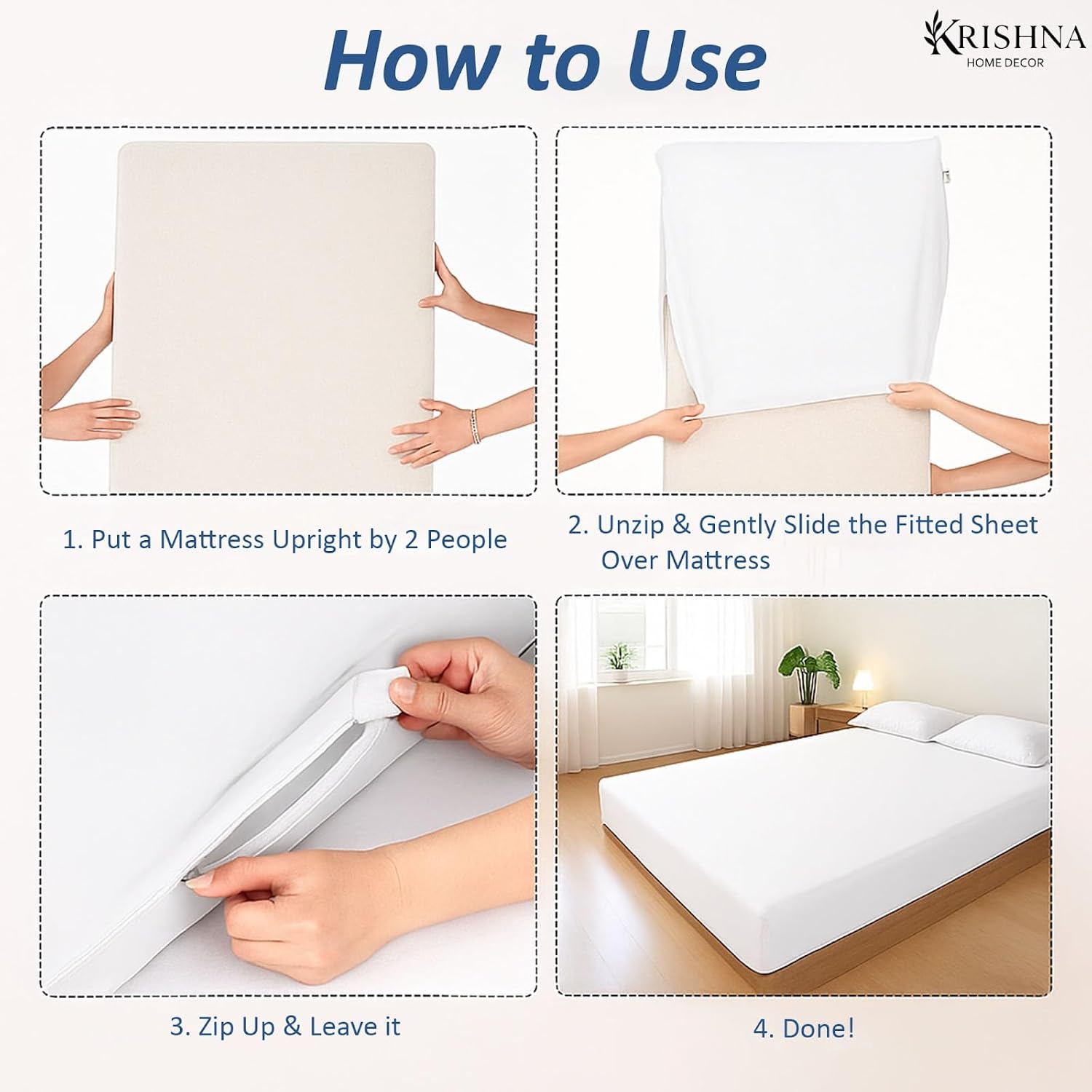 How to Use

KRISHNA
HOME DECOR

1. Put a Mattress Upright by 2 People

2. Unzip & Gently Slide the Fitted Sheet Over Mattress

3. Zip Up & Leave it

4. Done!