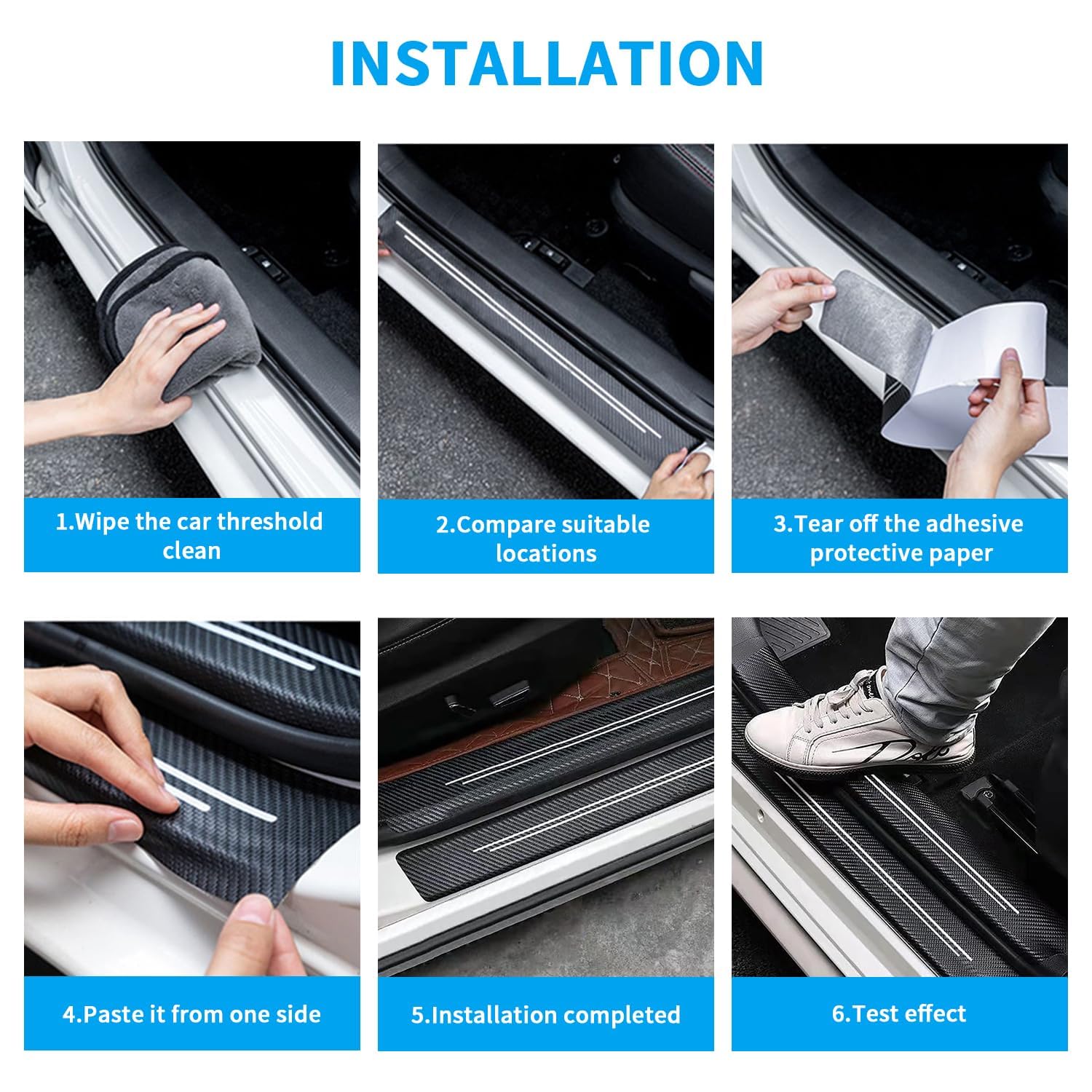 INSTALLATION

1.Wipe the car threshold clean

2.Compare suitable locations

3.Tear off the adhesive protective paper

4.Paste it from one side

5.Installation completed

6.Test effect