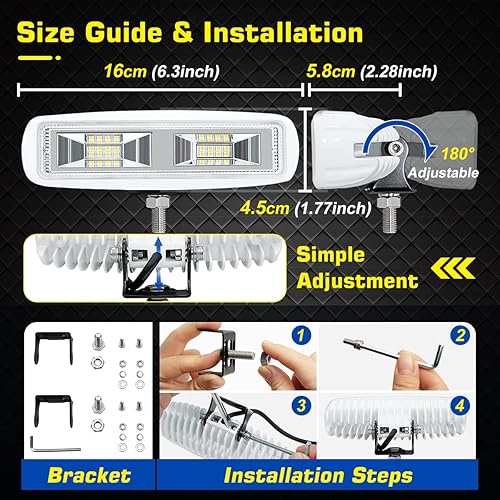 Size Guide & Installation

16cm (6.3inch)

5.8cm (2.28inch)

180°
Adjustable

4.5cm (1.77inch)

Simple Adjustment

1

2

3

4

Bracket

Installation Steps