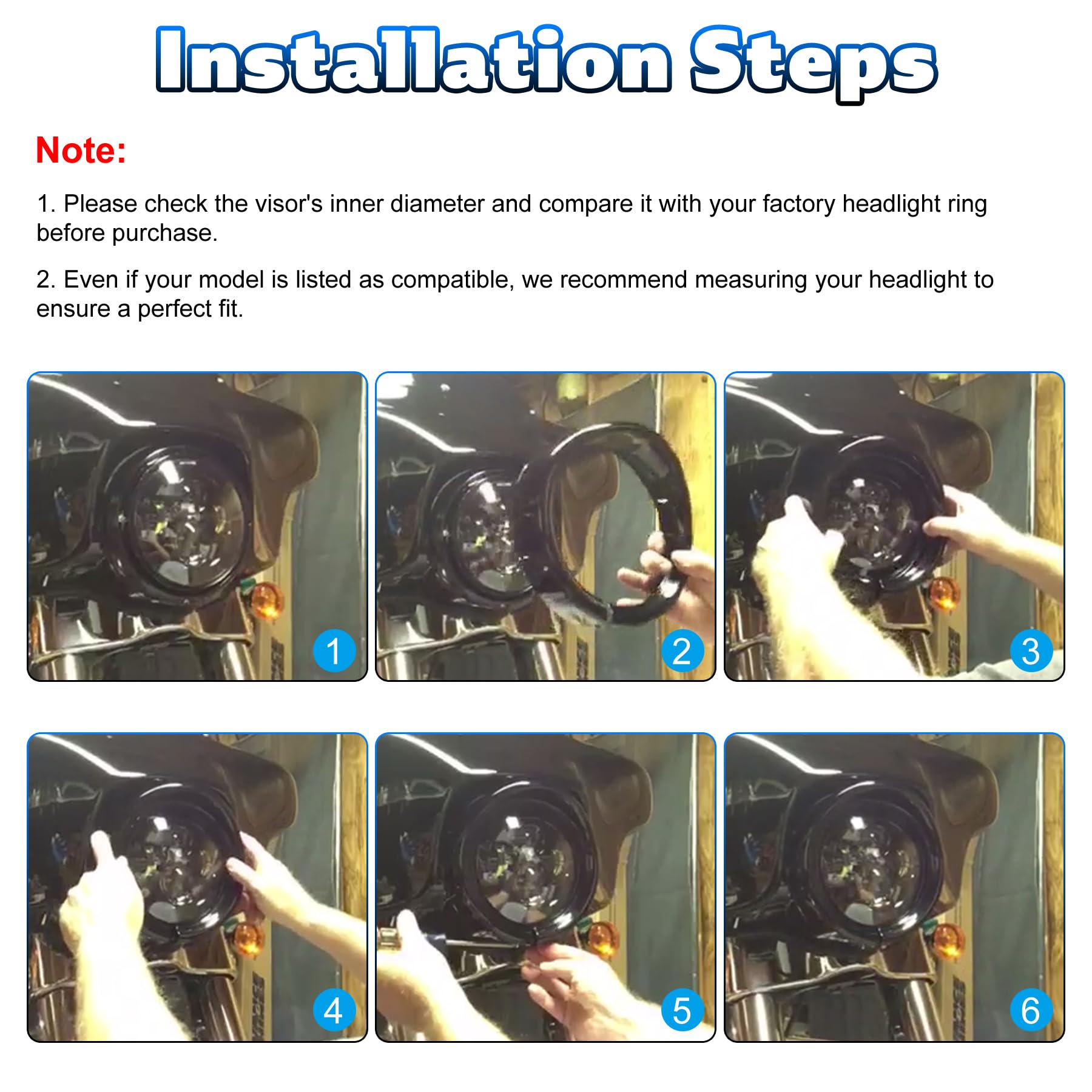 Installation Steps

Note:

1. Please check the visor's inner diameter and compare it with your factory headlight ring before purchase.

2. Even if your model is listed as compatible, we recommend measuring your headlight to ensure a perfect fit.

1

2

3

4

5

6