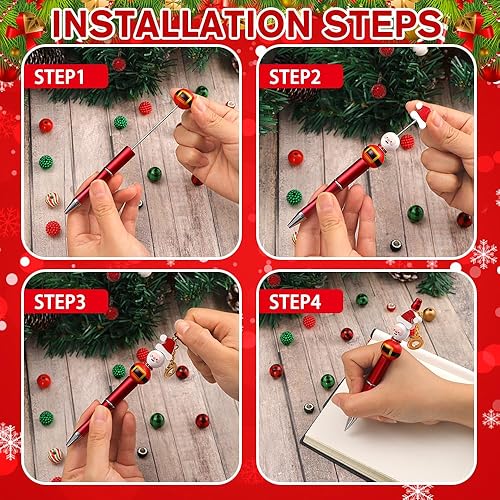 INSTALLATION STEPS

STEP1

STEP2

STEP3

STEP4