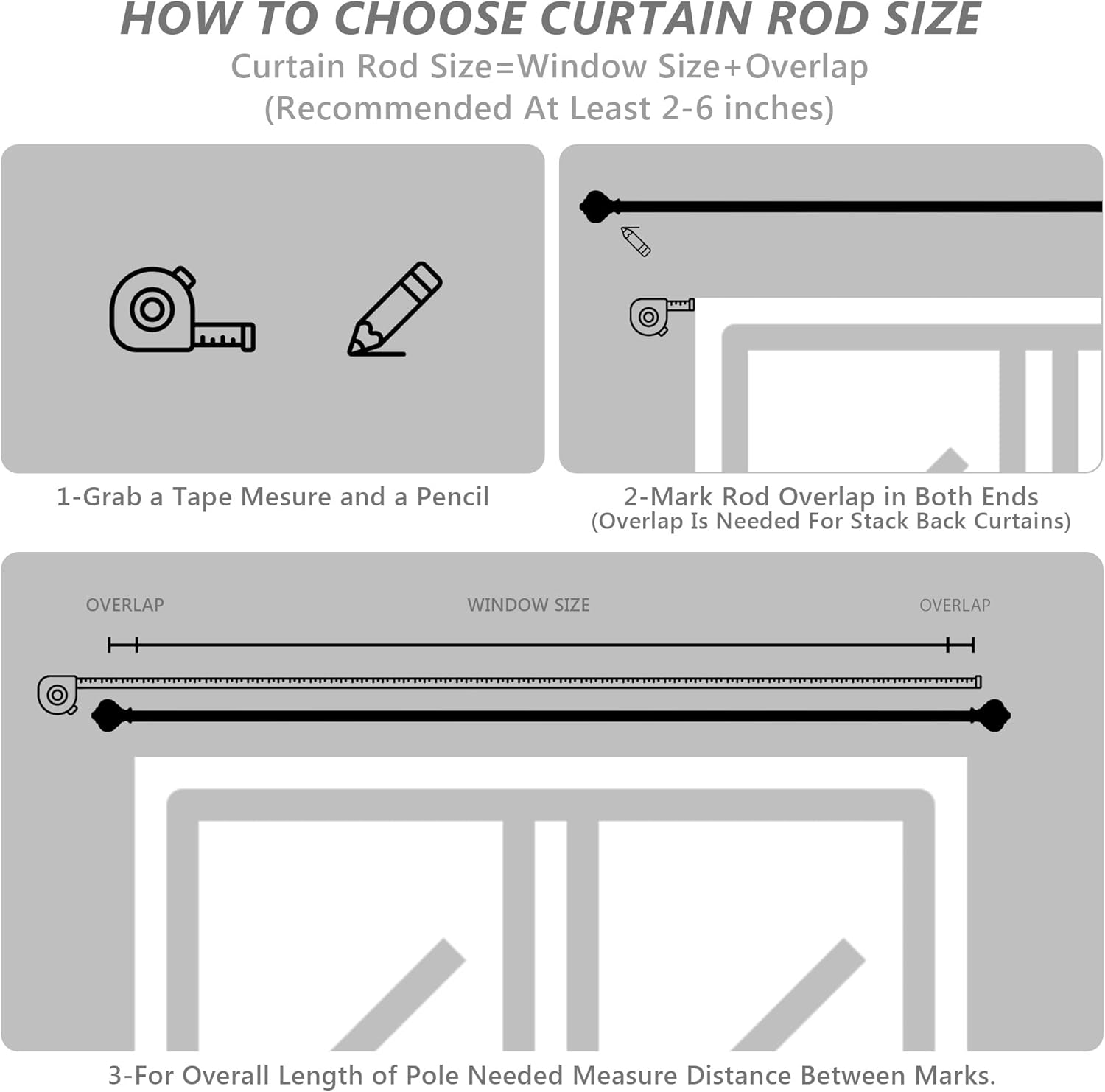 HOW TO CHOOSE CURTAIN ROD SIZE

Curtain Rod Size=Window Size+Overlap
(Recommended At Least 2-6 inches)

1-Grab a Tape Mesure and a Pencil

2-Mark Rod Overlap in Both Ends
(Overlap Is Needed For Stack Back Curtains)

OVERLAP

WINDOW SIZE

OVERLAP

3-For Overall Length of Pole Needed Measure Distance Between Marks.