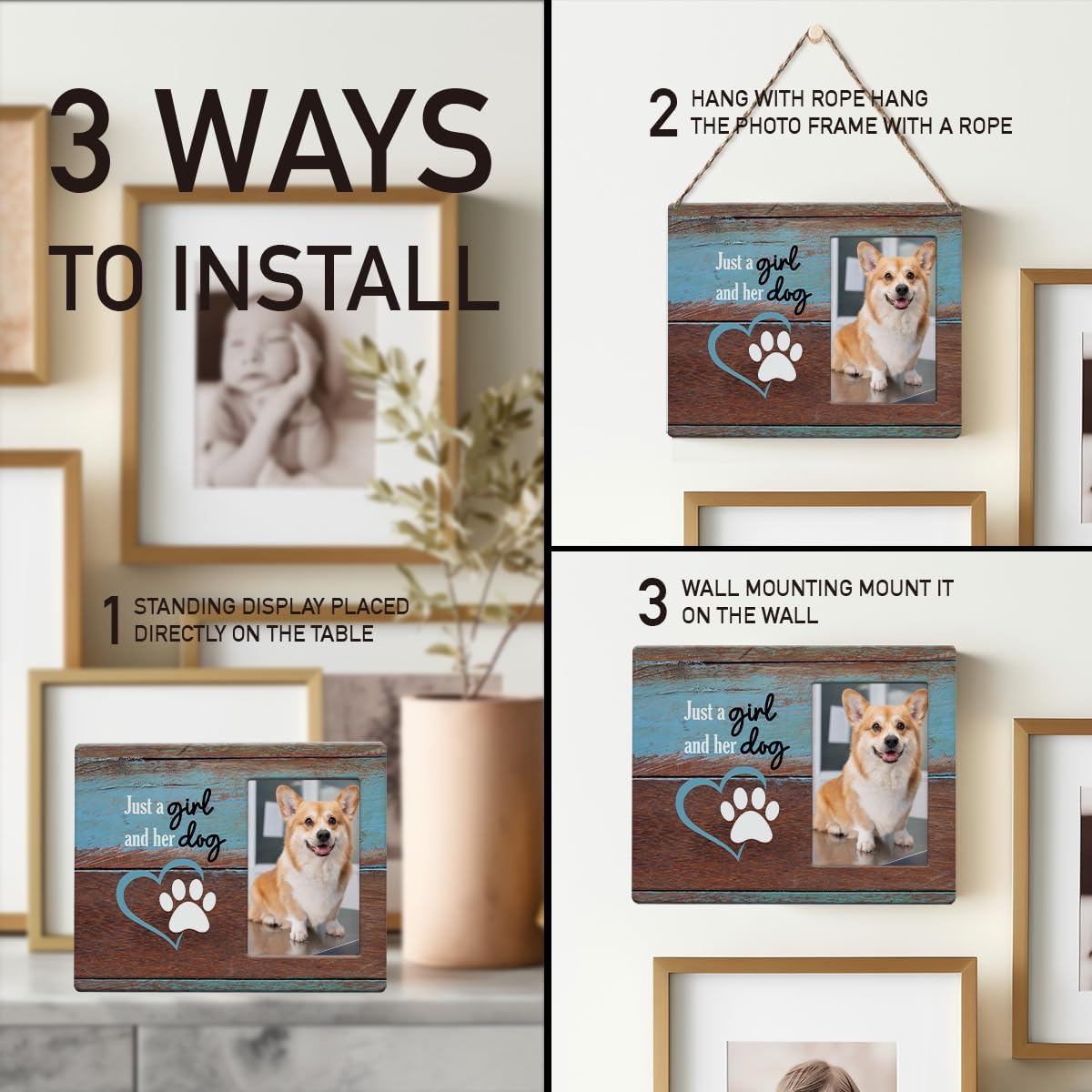 3 WAYS
TO INSTALL

1 STANDING DISPLAY PLACED DIRECTLY ON THE TABLE

Just a girl and her dog

2 HANG WITH ROPE HANG THE PHOTO FRAME WITH A ROPE

Just a girl and her dog

3 WALL MOUNTING MOUNT IT ON THE WALL

Just a girl and her dog