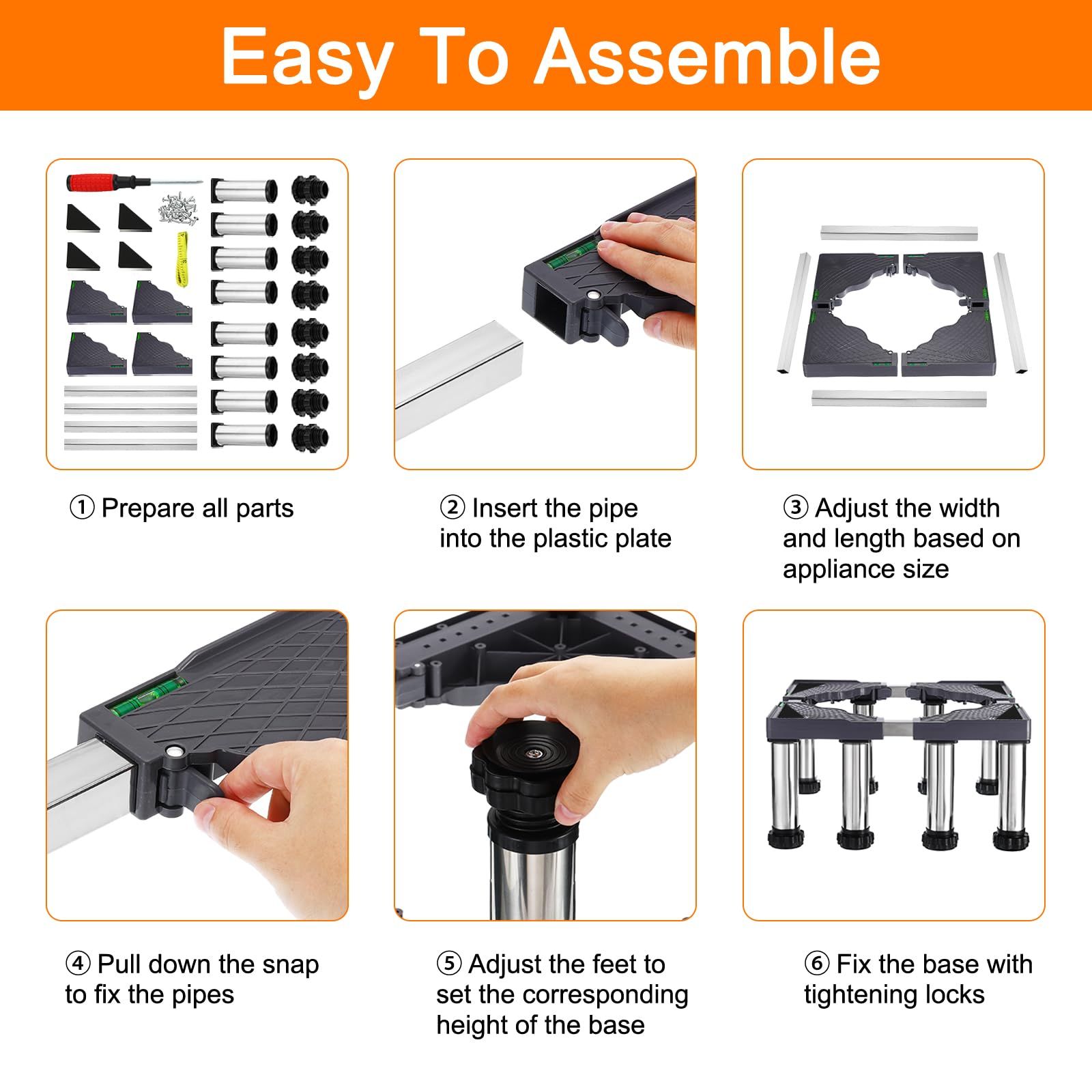 Easy To Assemble

① Prepare all parts

② Insert the pipe into the plastic plate

③ Adjust the width and length based on appliance size

④ Pull down the snap to fix the pipes

⑤ Adjust the feet to set the corresponding height of the base

⑥ Fix the base with tightening locks