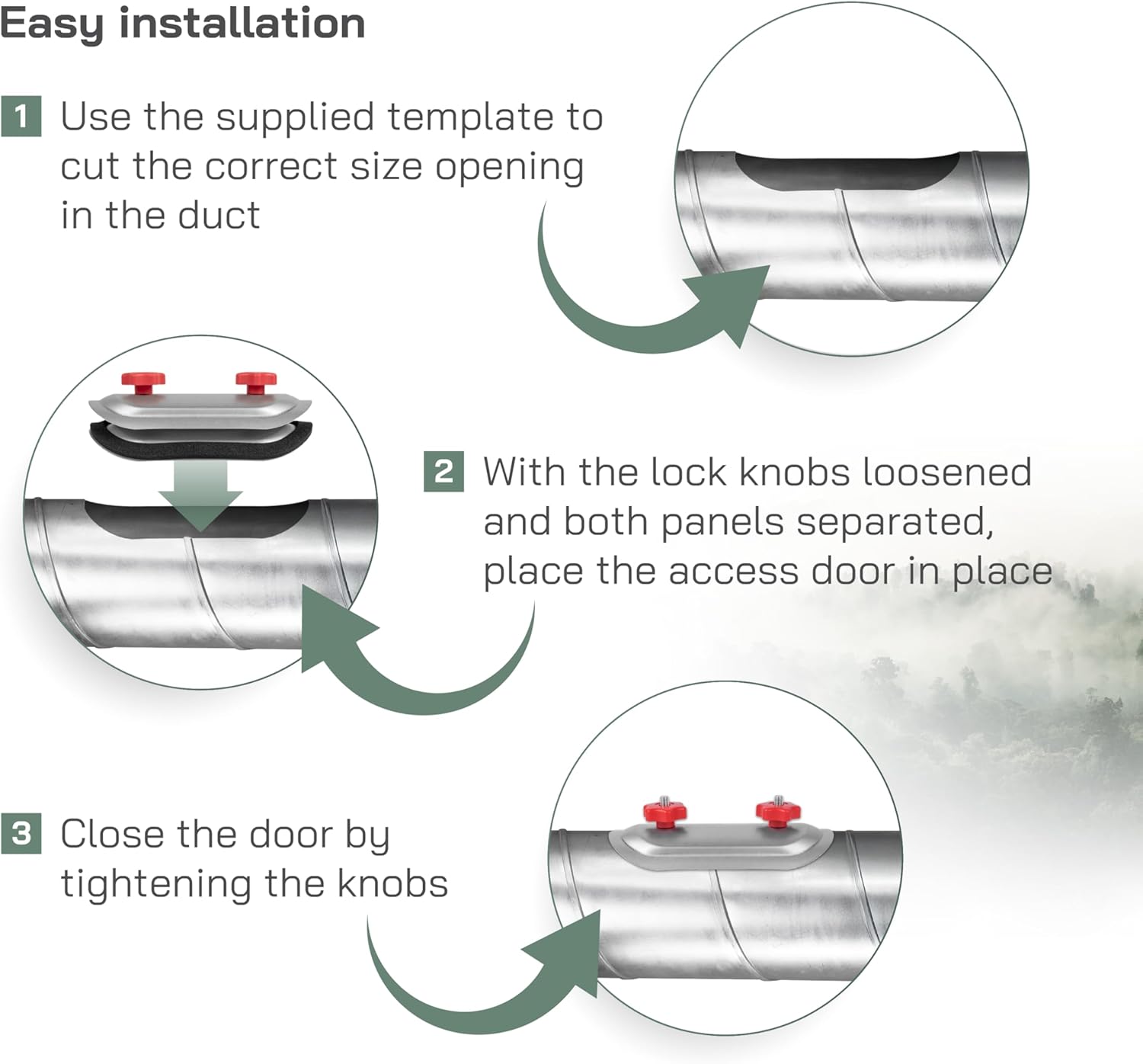 Easy installation

1 Use the supplied template to cut the correct size opening in the duct

2 With the lock knobs loosened and both panels separated, place the access door in place

3 Close the door by tightening the knobs