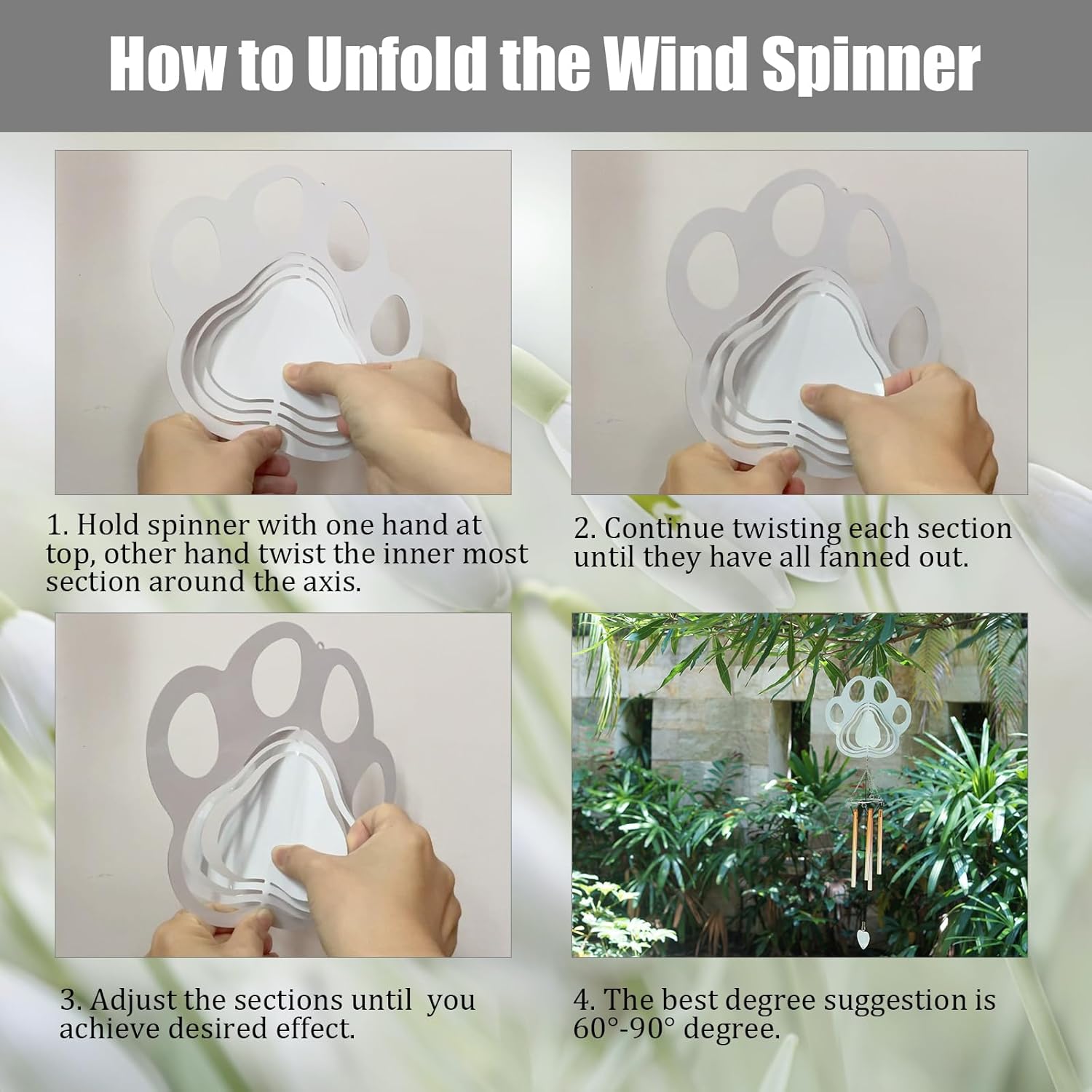 How to Unfold the Wind Spinner

1. Hold spinner with one hand at top, other hand twist the inner most section around the axis.

2. Continue twisting each section until they have all fanned out.

3. Adjust the sections until you achieve desired effect.

4. The best degree suggestion is 60°-90° degree.