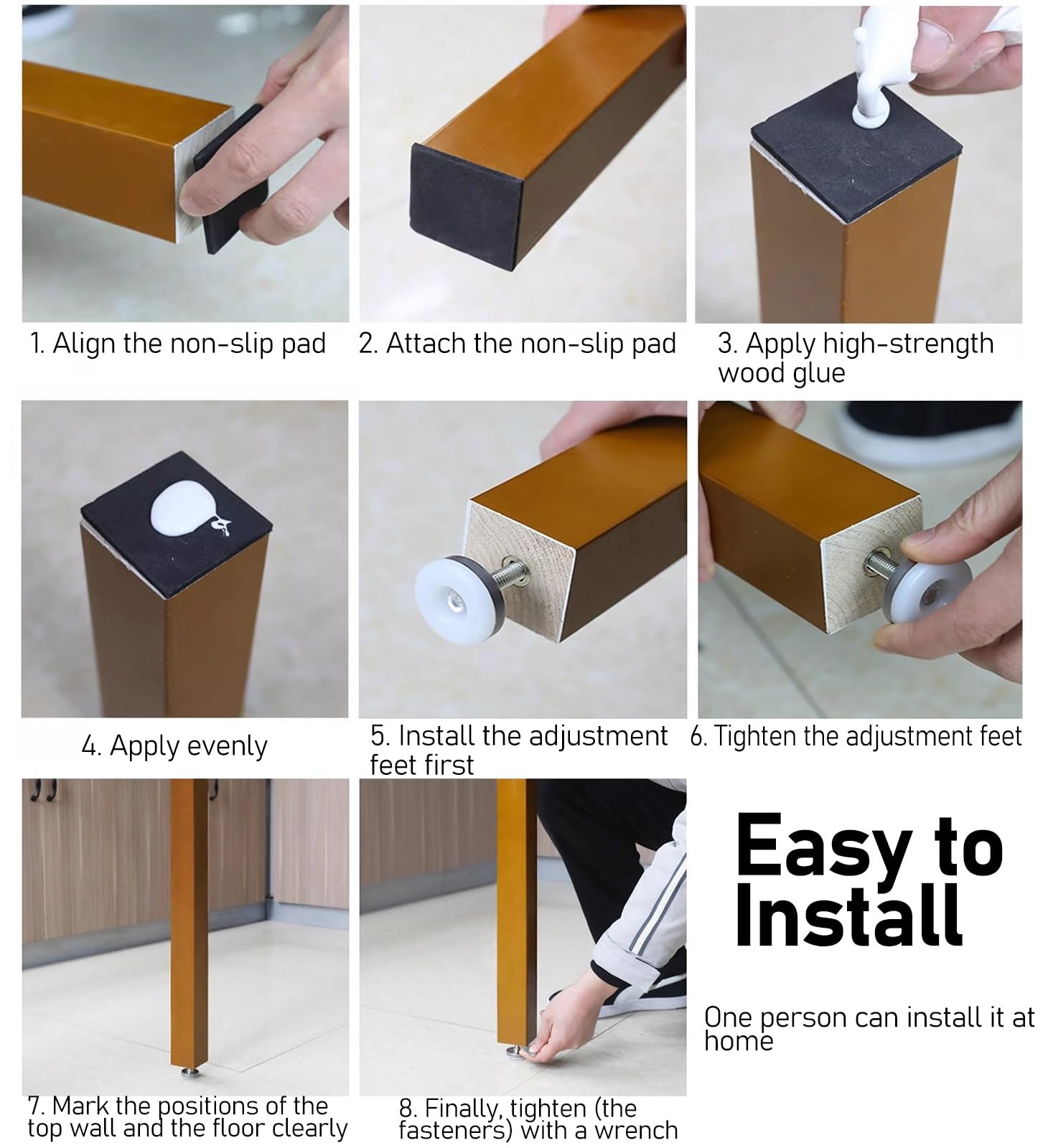 1. Align the non-slip pad

2. Attach the non-slip pad

3. Apply high-strength wood glue

4. Apply evenly

5. Install the adjustment feet first

6. Tighten the adjustment feet

7. Mark the positions of the top wall and the floor clearly

8. Finally, tighten (the fasteners) with a wrench

Easy to Install

One person can install it at home