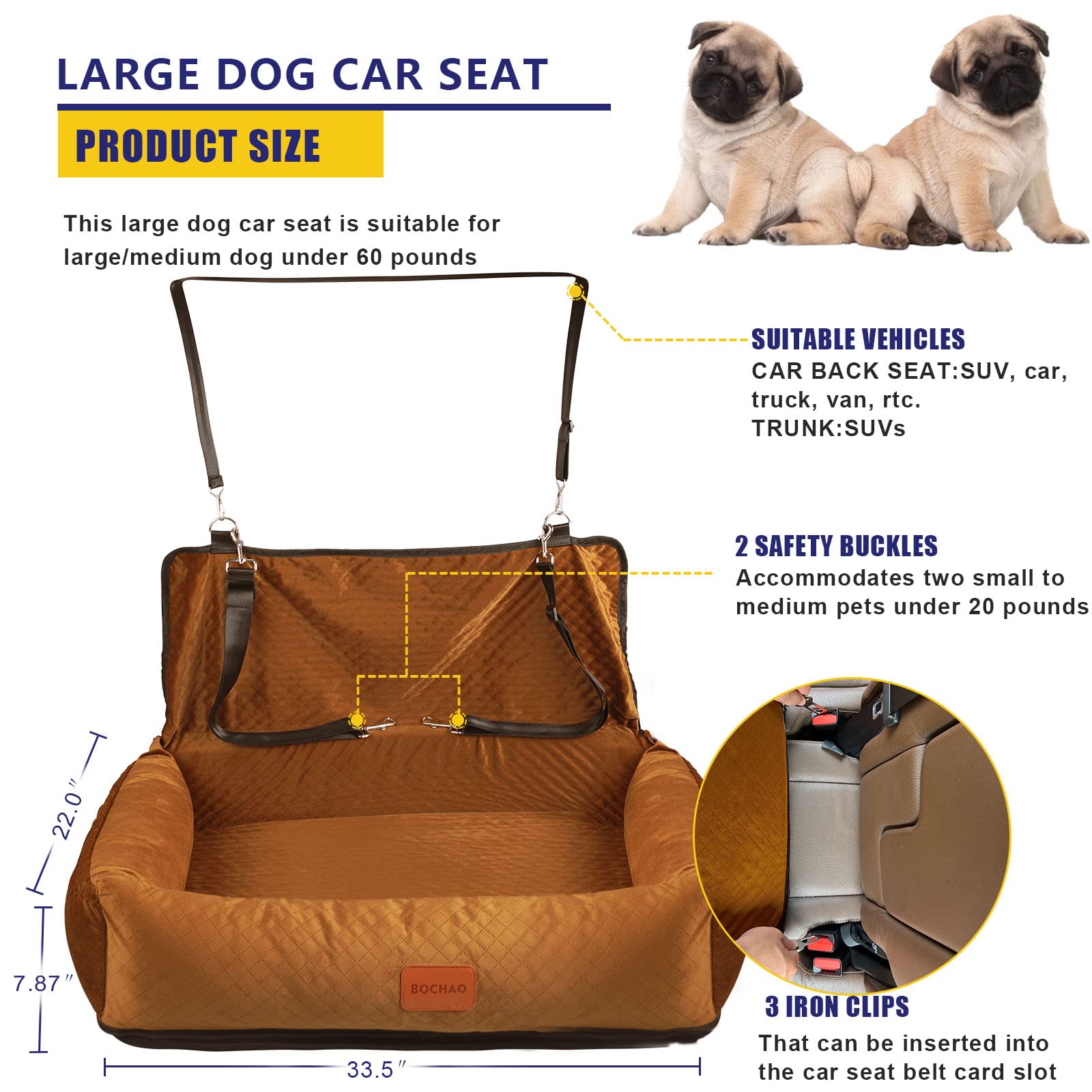 LARGE DOG CAR SEAT

PRODUCT SIZE

This large dog car seat is suitable for large/medium dog under 60 pounds

SUITABLE VEHICLES
CAR BACK SEAT:SUV, car, truck, van, rtc.
TRUNK:SUVs

2 SAFETY BUCKLES
Accommodates two small to medium pets under 20 pounds

22.0″

7.87″

BOCHAO

33.5″

3 IRON CLIPS
That can be inserted into the car seat belt card slot