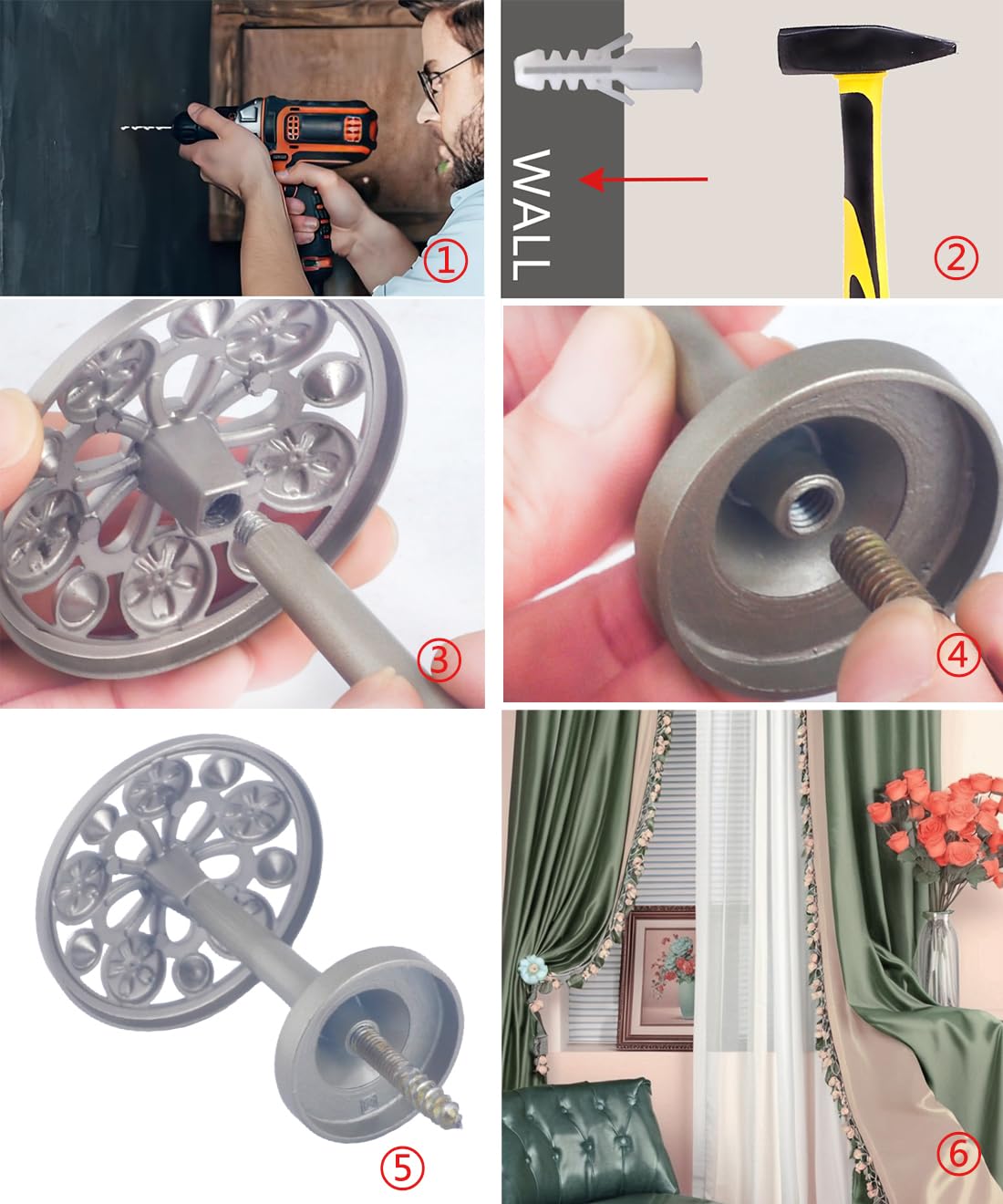 ①

WALL

②

③

④

⑤

⑥