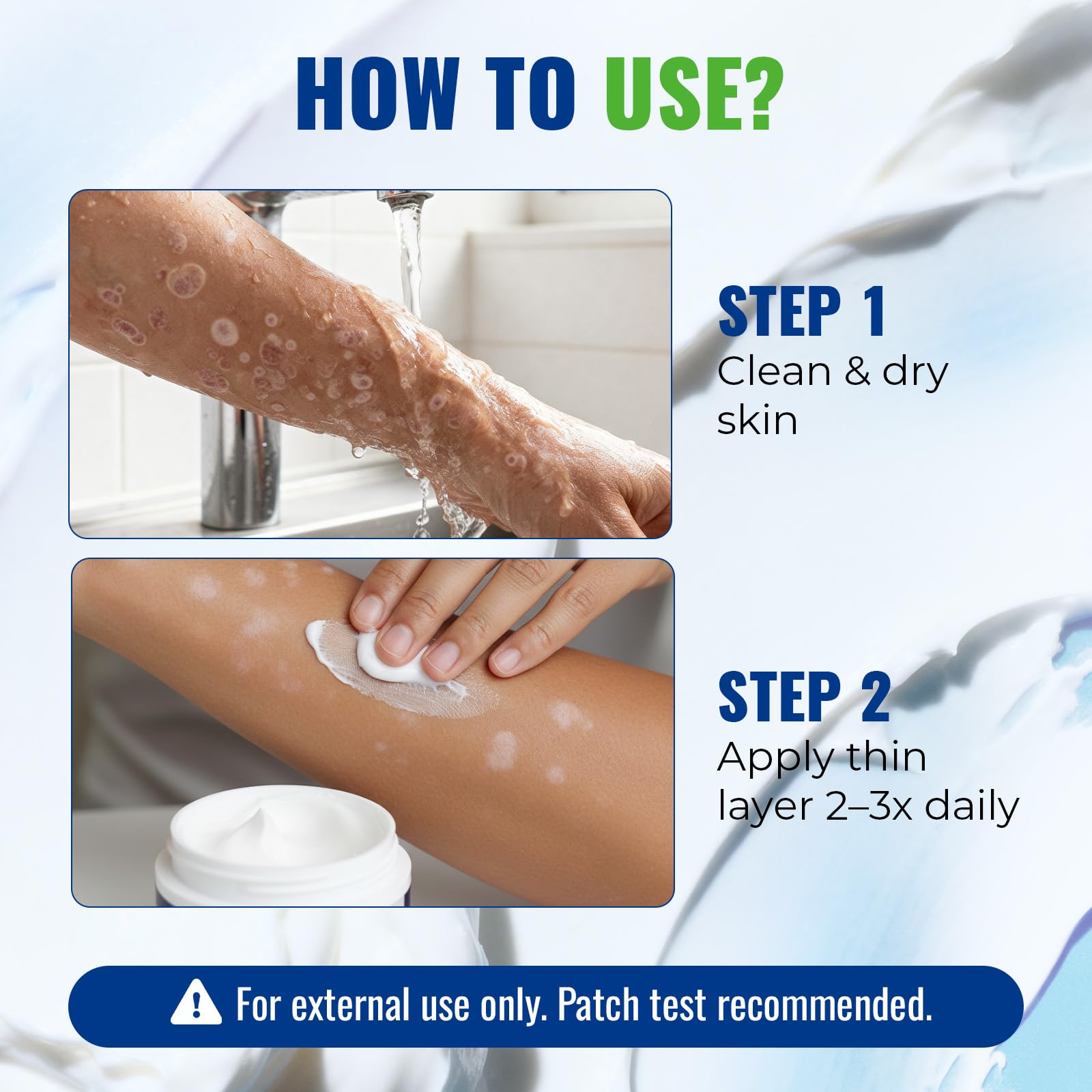 HOW TO USE?

STEP 1
Clean & dry skin

STEP 2
Apply thin layer 2–3x daily

For external use only. Patch test recommended.