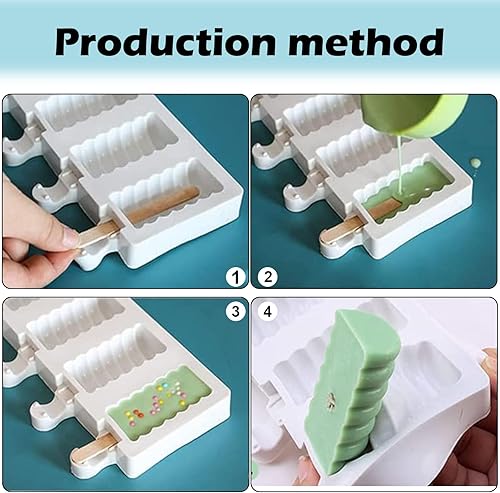 Production method

1

2

3

4