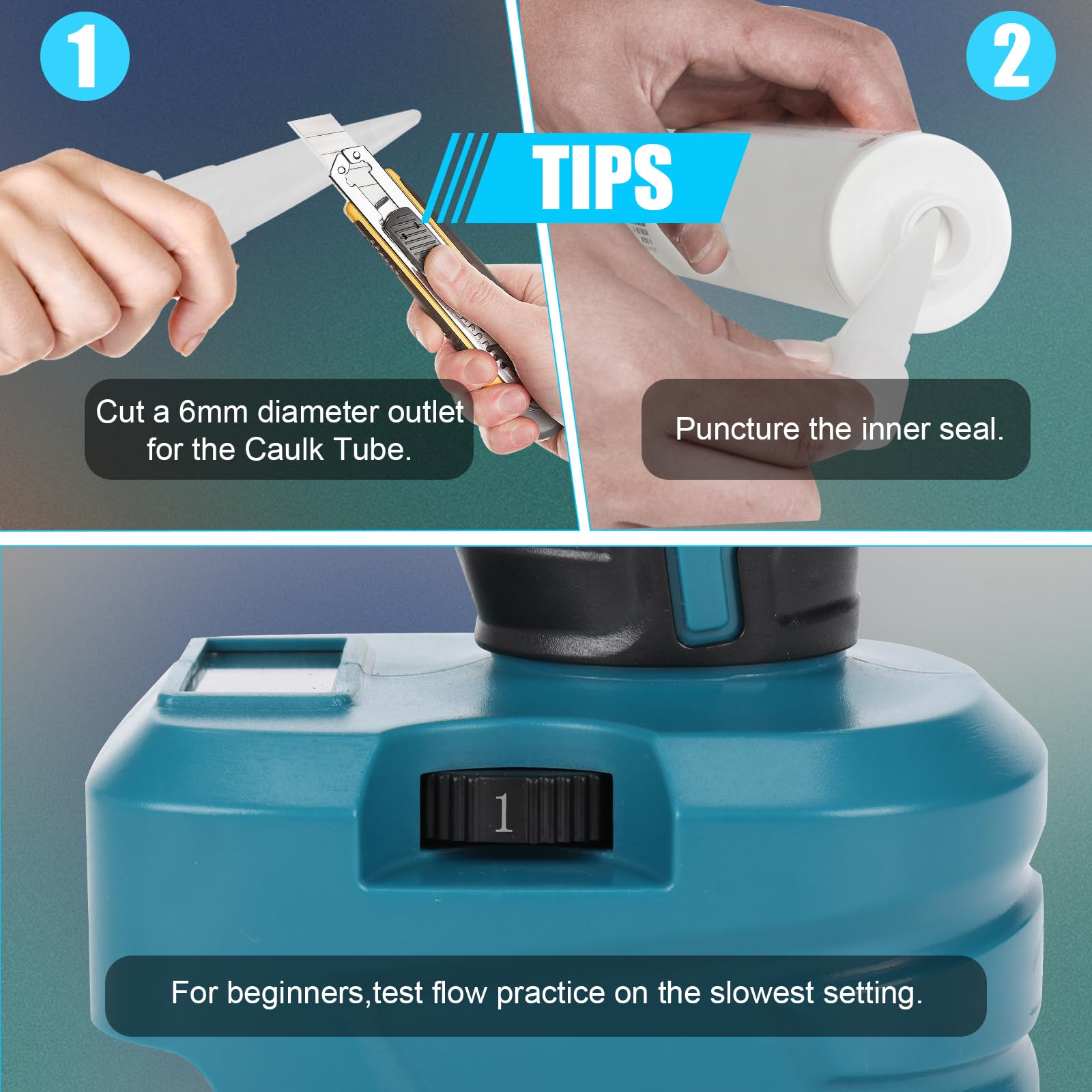 1

TIPS

2

Cut a 6mm diameter outlet for the Caulk Tube.

Puncture the inner seal.

1

For beginners,test flow practice on the slowest setting.