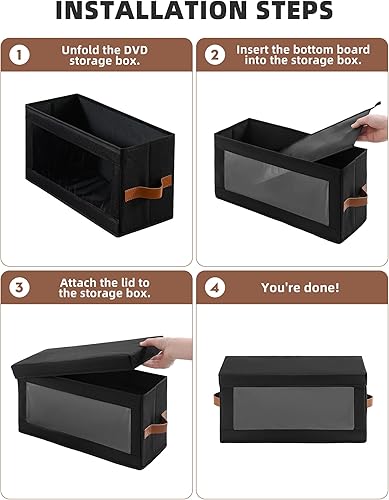 INSTALLATION STEPS

1 Unfold the DVD storage box.

2 Insert the bottom board into the storage box.

3 Attach the lid to the storage box.

4 You're done!