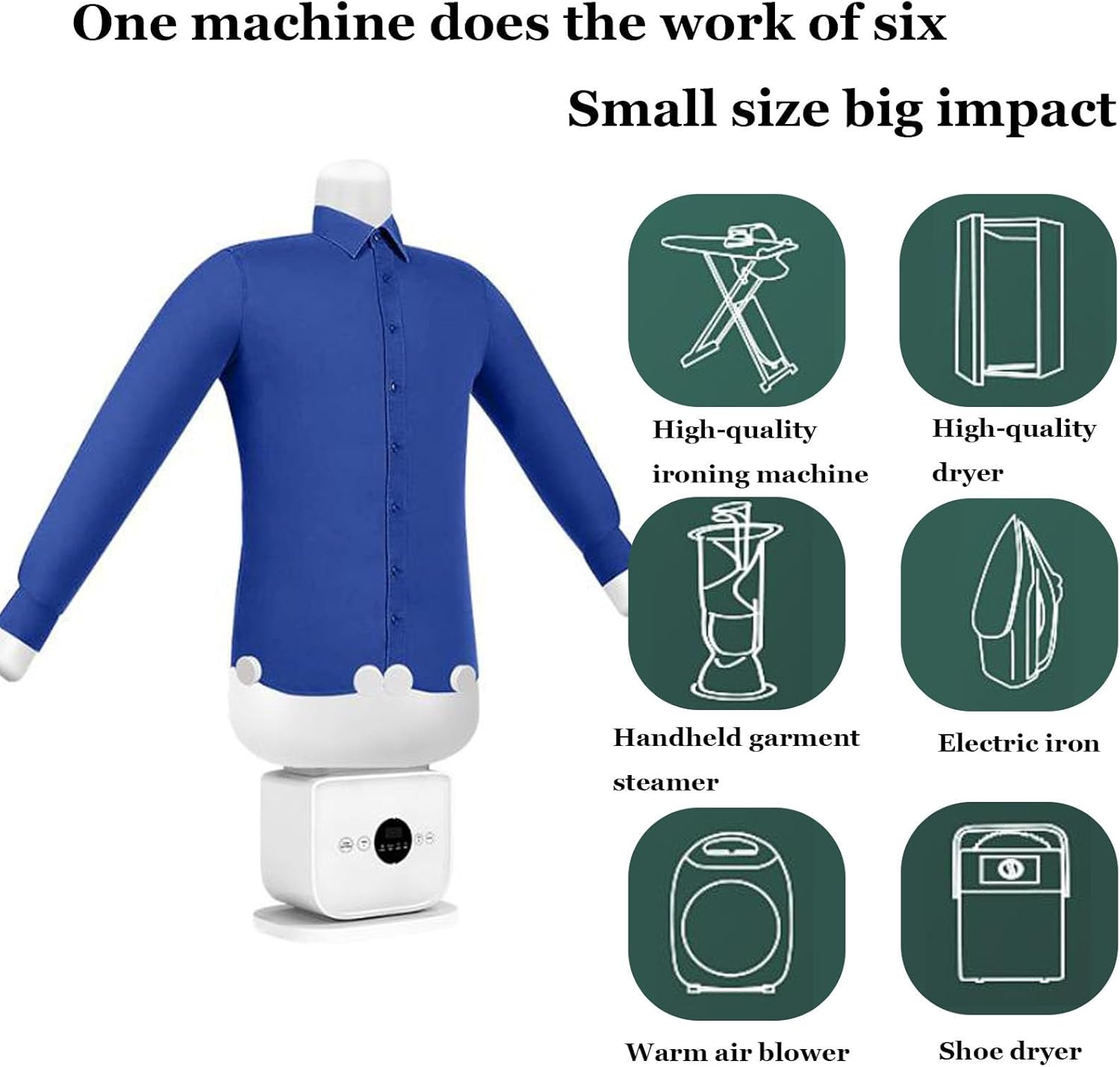 One machine does the work of six

Small size big impact

High-quality ironing machine

High-quality dryer

Handheld garment steamer

Electric iron

Warm air blower

Shoe dryer