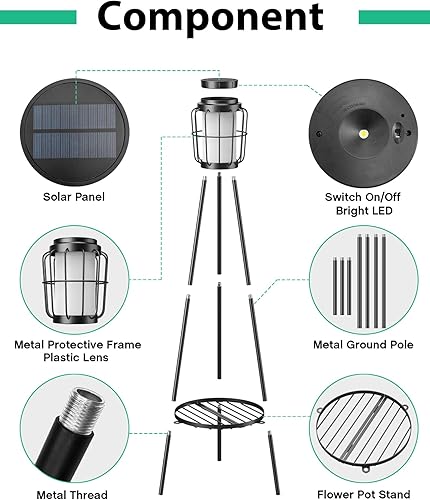 Component

Solar Panel

Switch On/Off
Bright LED

Metal Protective Frame
Plastic Lens

Metal Ground Pole

Metal Thread

Flower Pot Stand