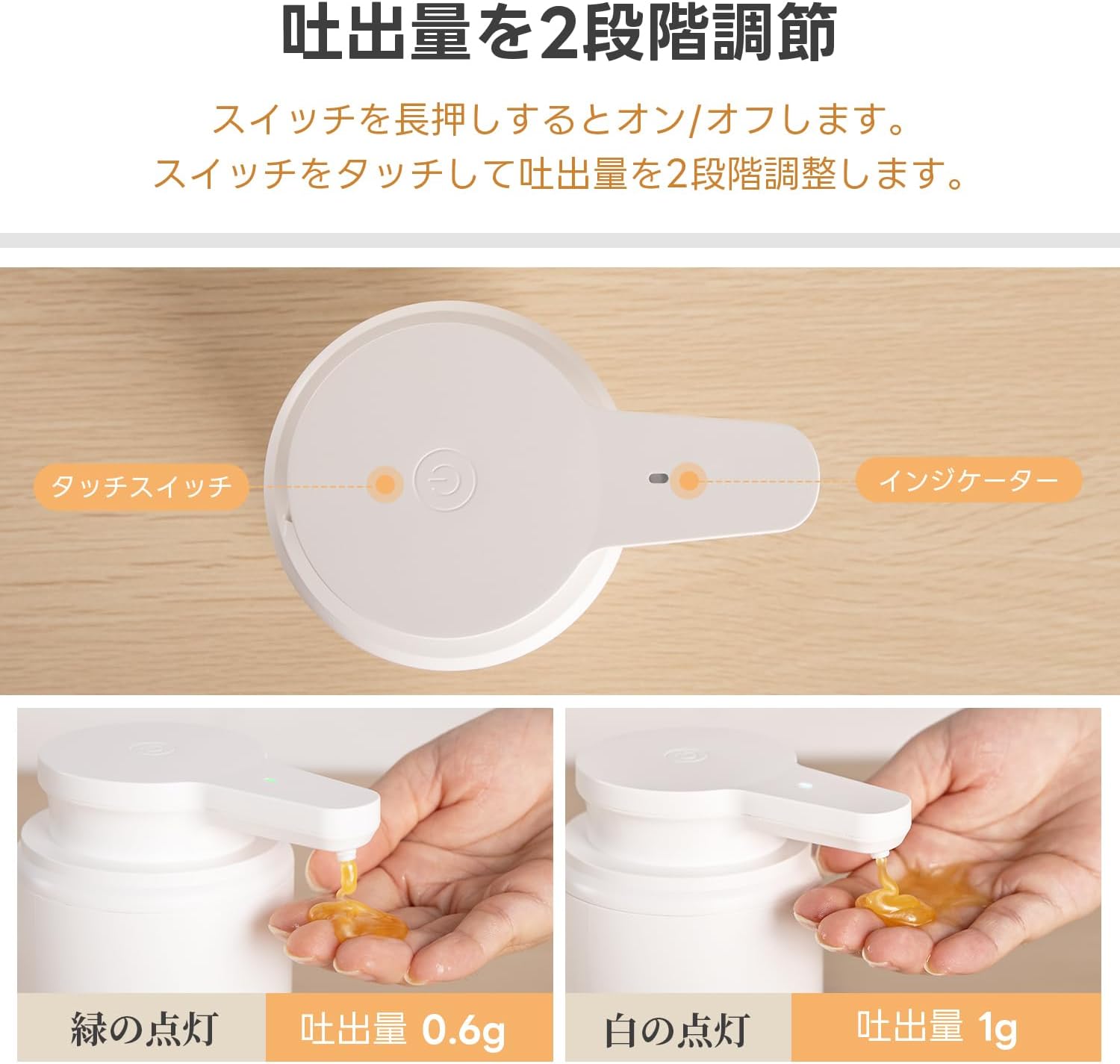 吐出量を2段階調節

スイッチを長押しするとオン/オフします。
スイッチをタッチして吐出量を2段階調整します。

タッチスイッチ

インジケーター

緑の点灯 吐出量 0.6g

白の点灯 吐出量 1g