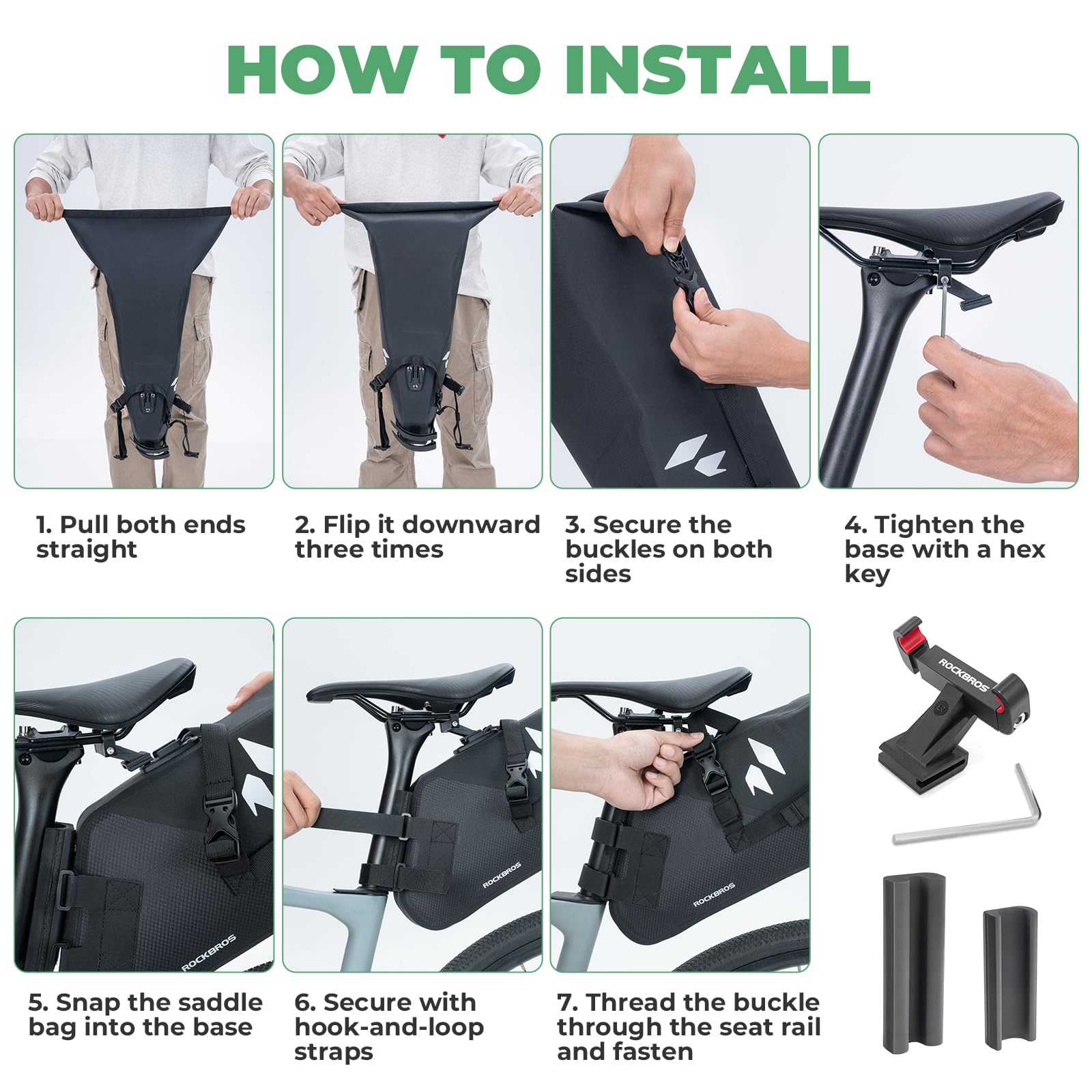 HOW TO INSTALL

1. Pull both ends straight

2. Flip it downward three times

3. Secure the buckles on both sides

4. Tighten the base with a hex key

ROCKBROS

ROCKBROS

ROCKBROS

ROCKBROS

5. Snap the saddle bag into the base

6. Secure with hook-and-loop straps

7. Thread the buckle through the seat rail and fasten