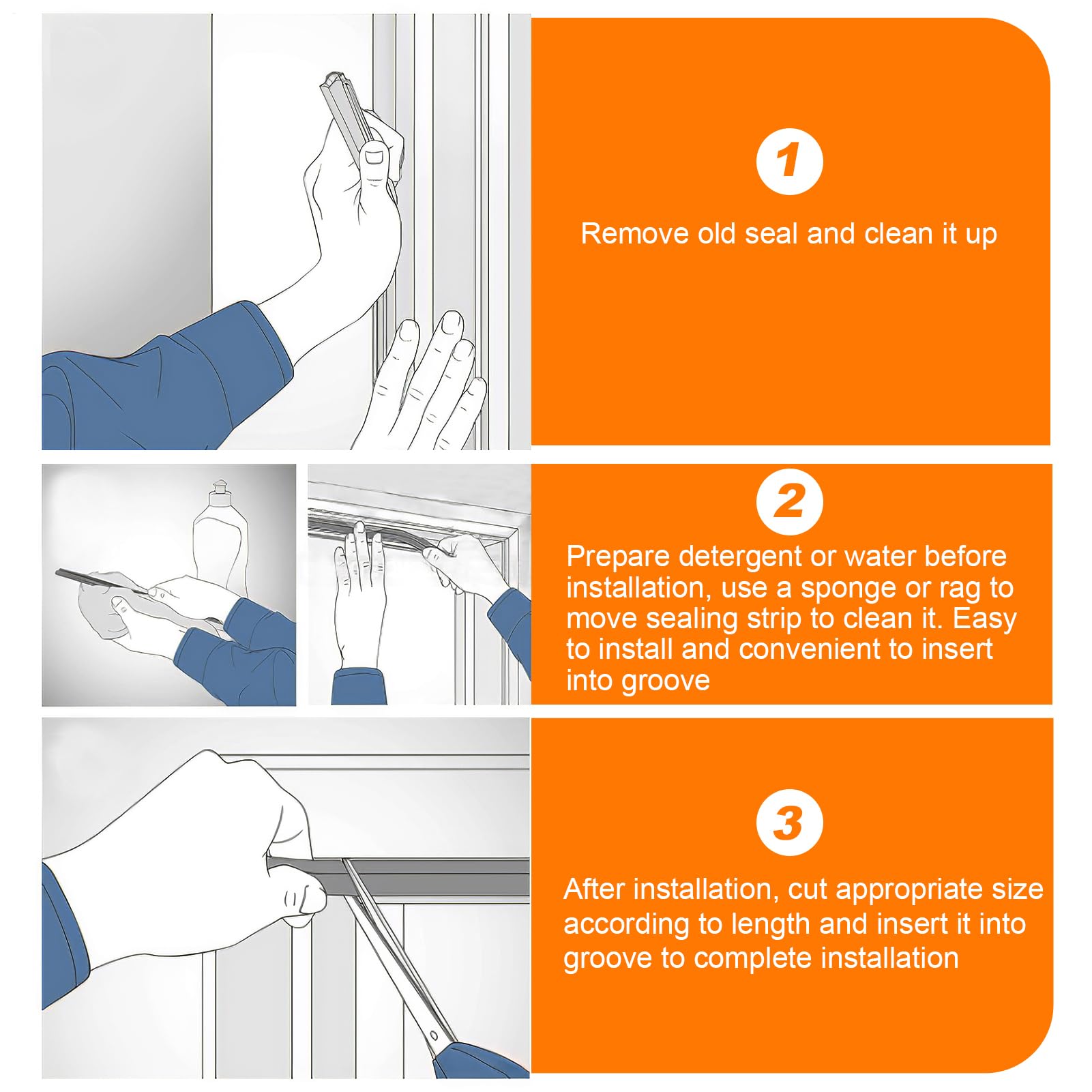 1

Remove old seal and clean it up

2

Prepare detergent or water before installation, use a sponge or rag to move sealing strip to clean it. Easy to install and convenient to insert into groove

3

After installation, cut appropriate size according to length and insert it into groove to complete installation