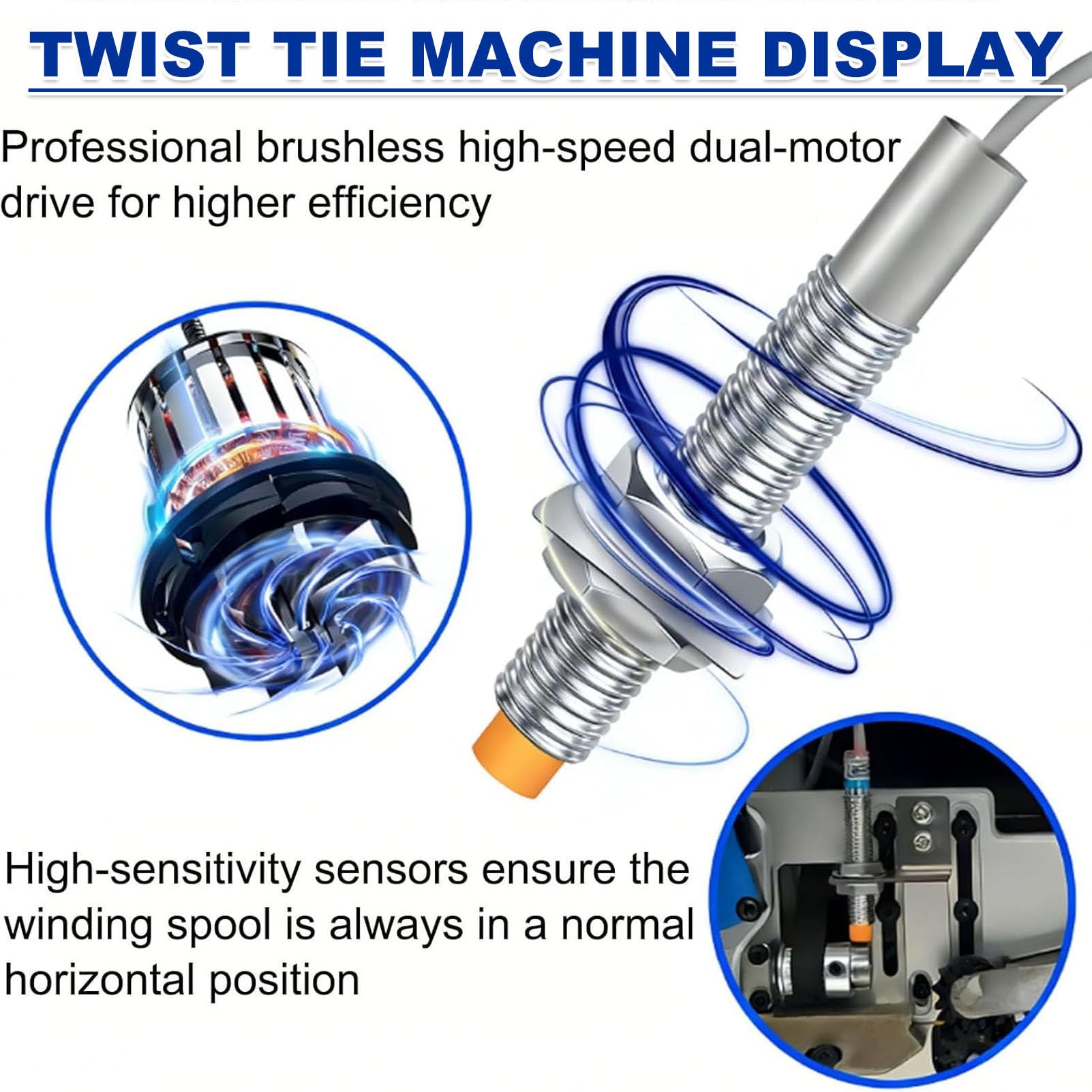 TWIST TIE MACHINE DISPLAY

Professional brushless high-speed dual-motor drive for higher efficiency

High-sensitivity sensors ensure the winding spool is always in a normal horizontal position